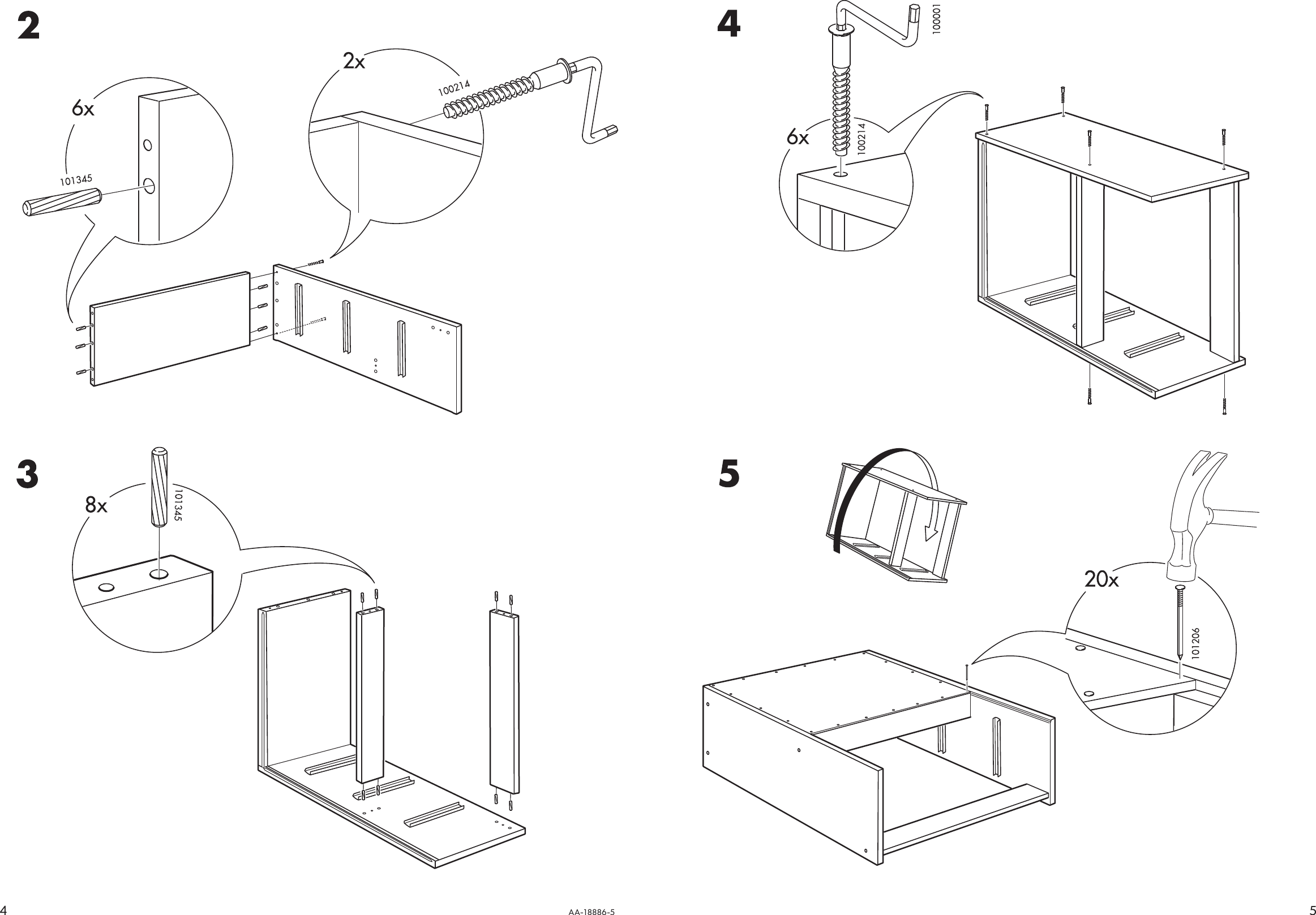 2

6x

101345

2x

100214

3

8x

101345

4

100001

6x

100214

5

20x

101206

4

AA-18886-5

5