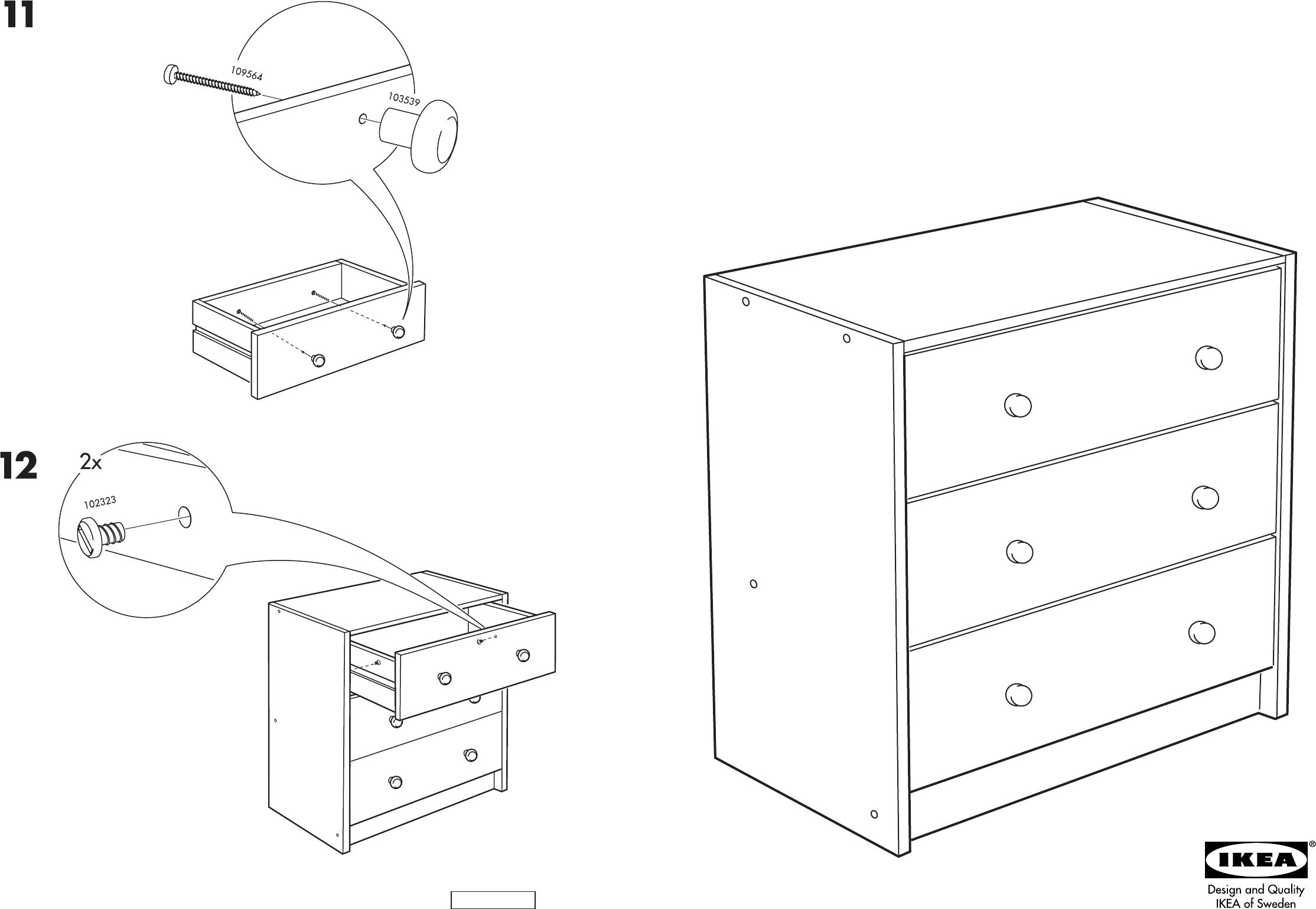 11

109564

103539

12

2x

102323

IKEA®

Design and Quality
IKEA of Sweden