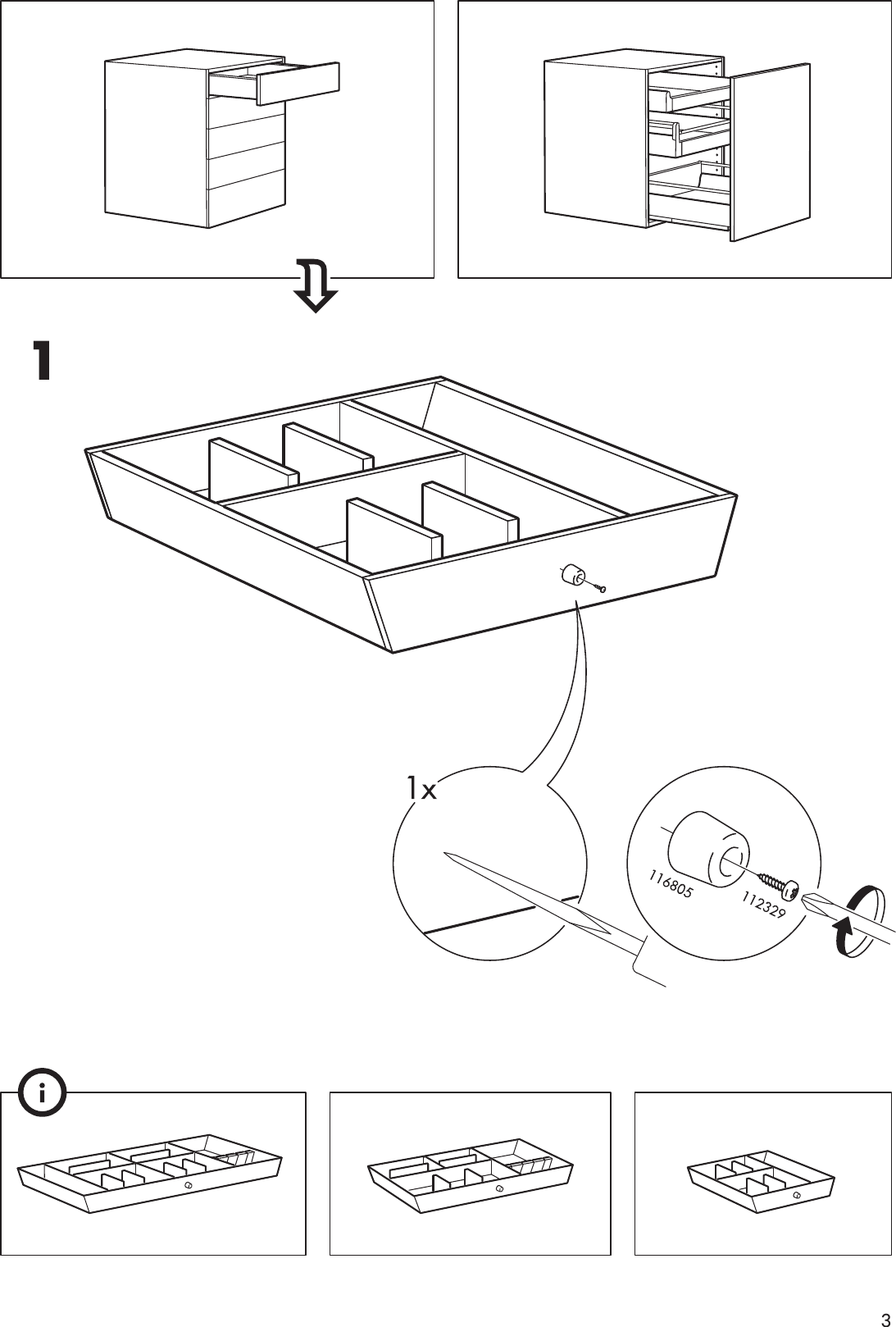 1

1x

116805

112329

i

3