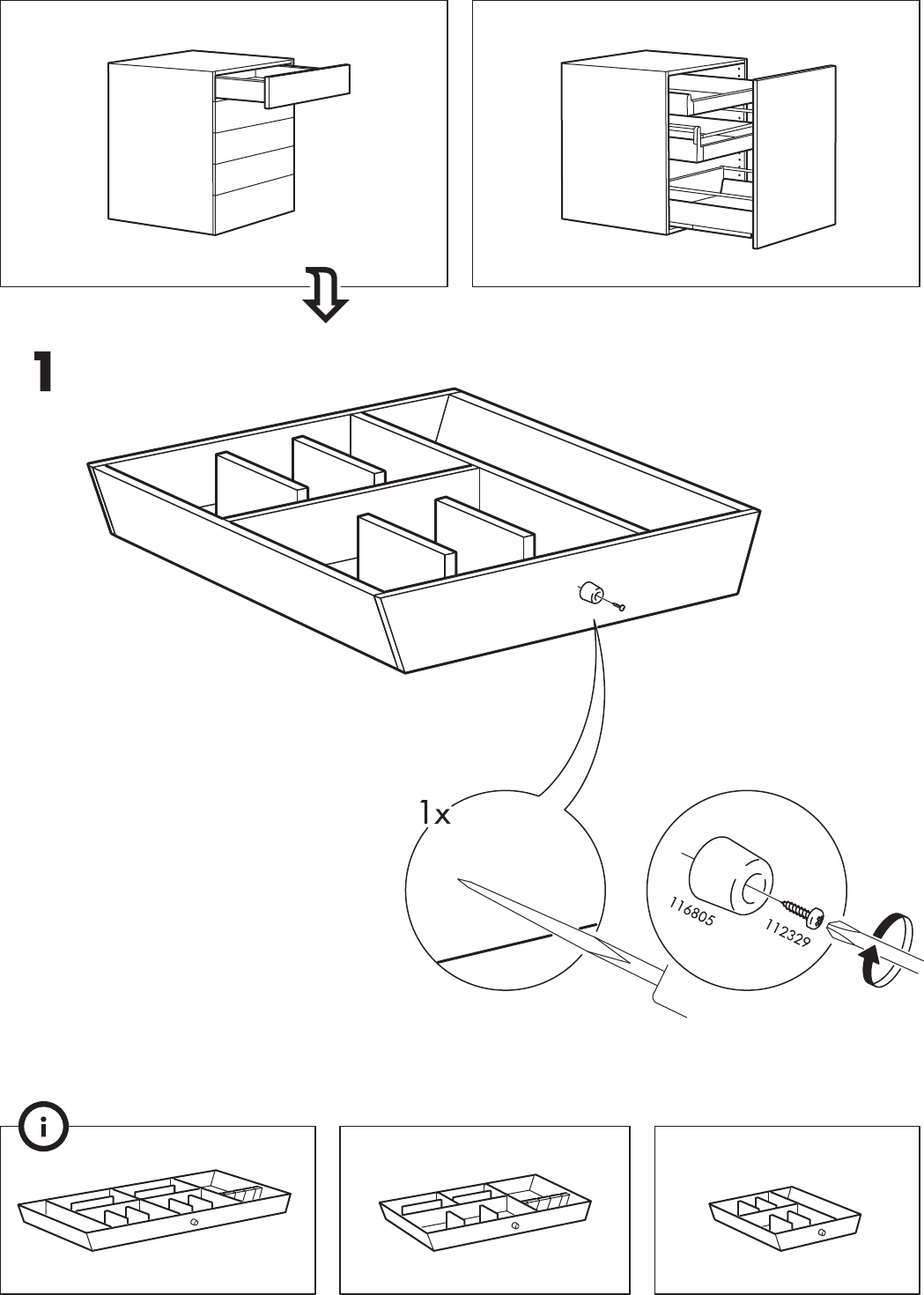 1

1x

116805

112329

i