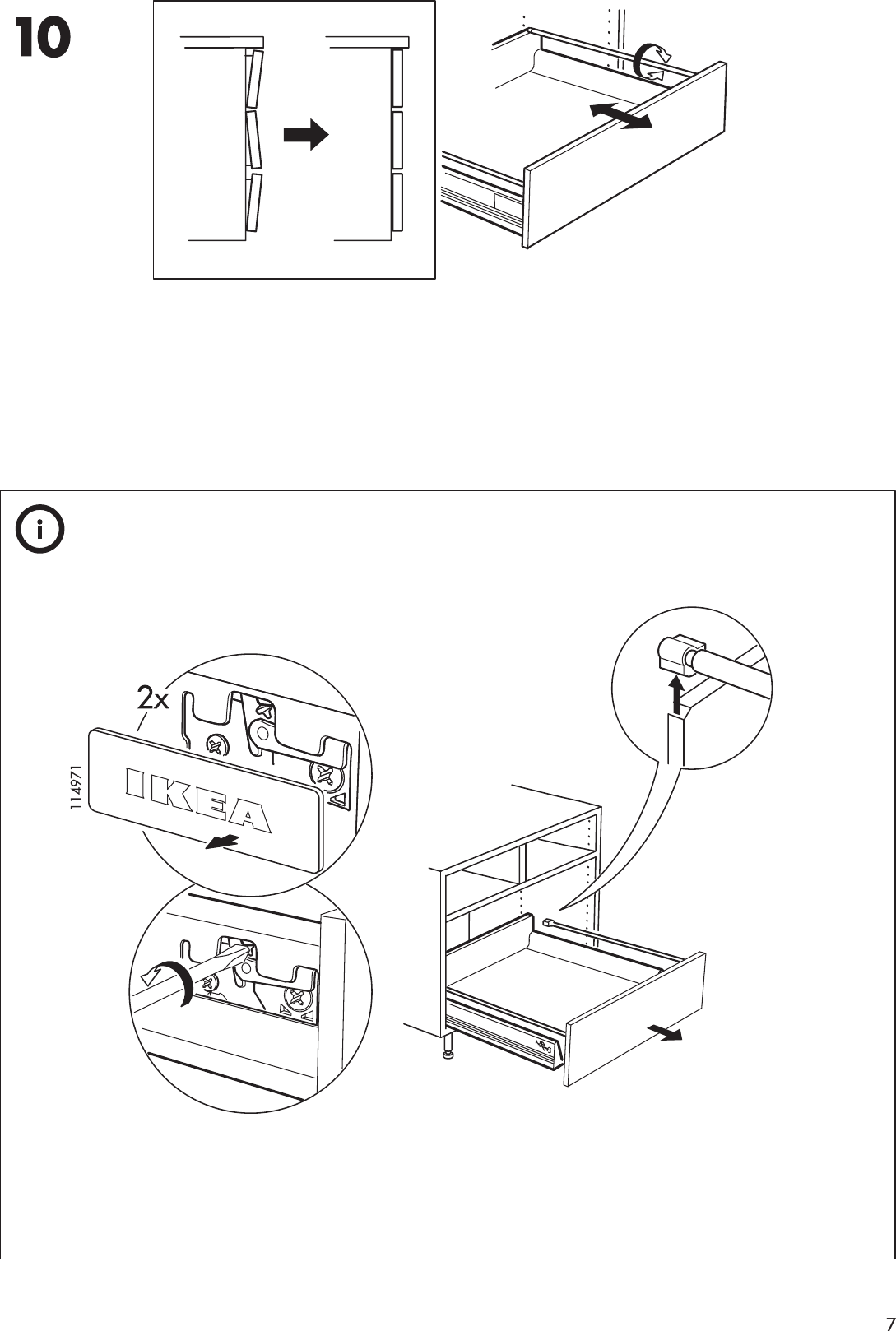 10

2x

114971

IKEA

7