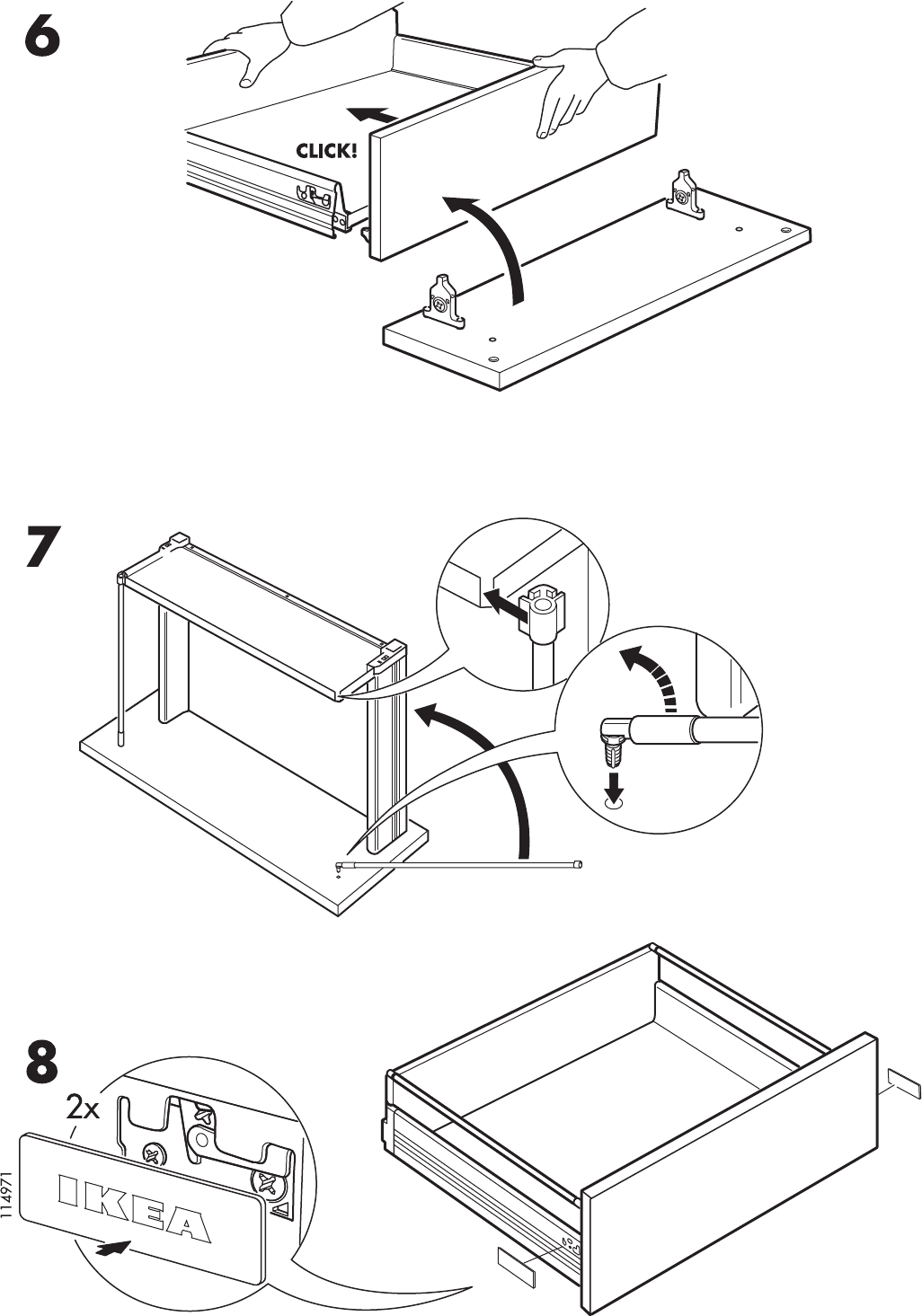 6

CLICK!

7

8

2x

IKEA

114971