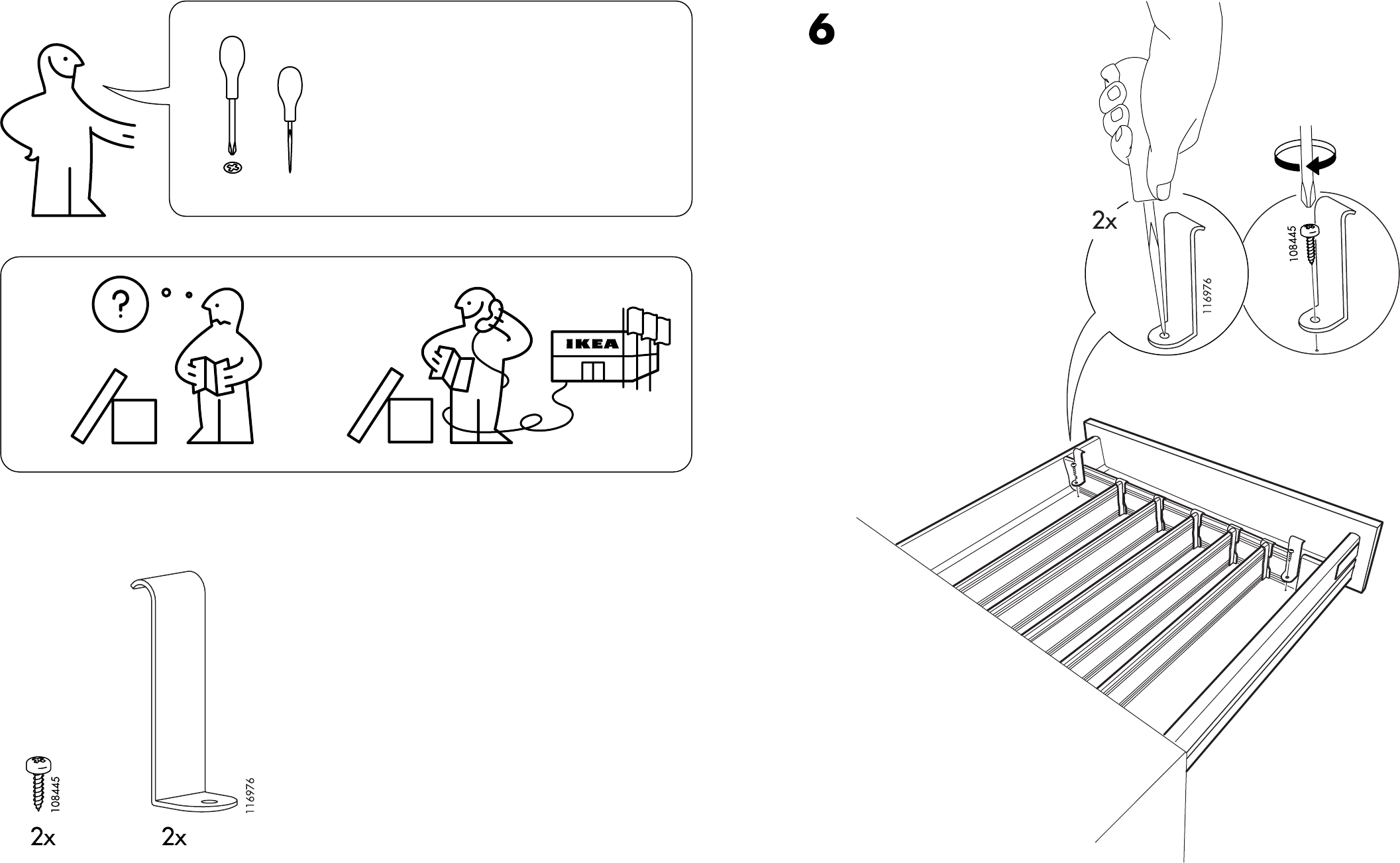 ?

IKEA

108445
2x

116976
2x

6

2x

116976

108445