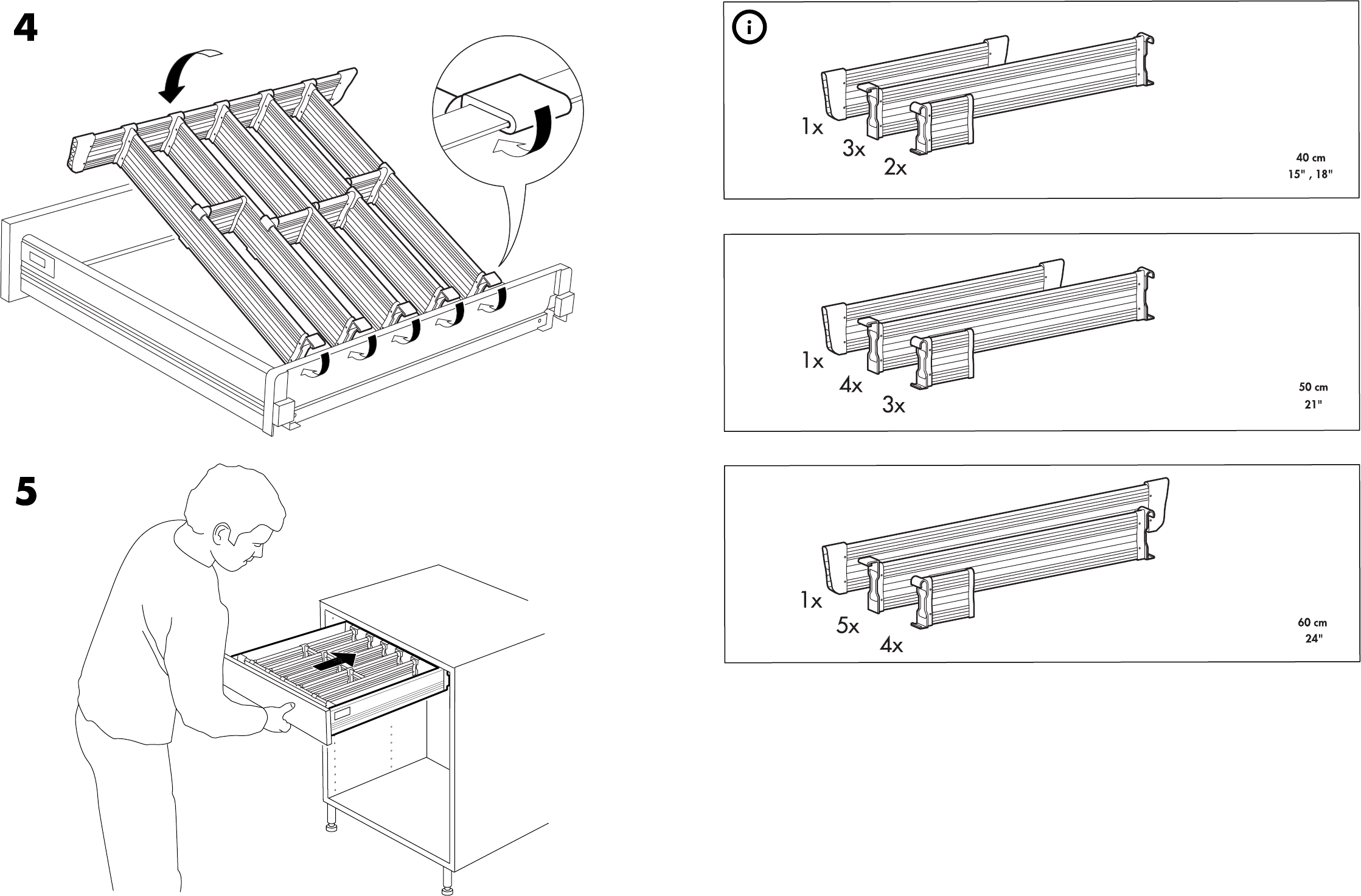 4

5

i

1x
3x
2x

40 cm
15" , 18"

1x
4x
3x

50 cm
21"

1x
5x
4x

60 cm
24"