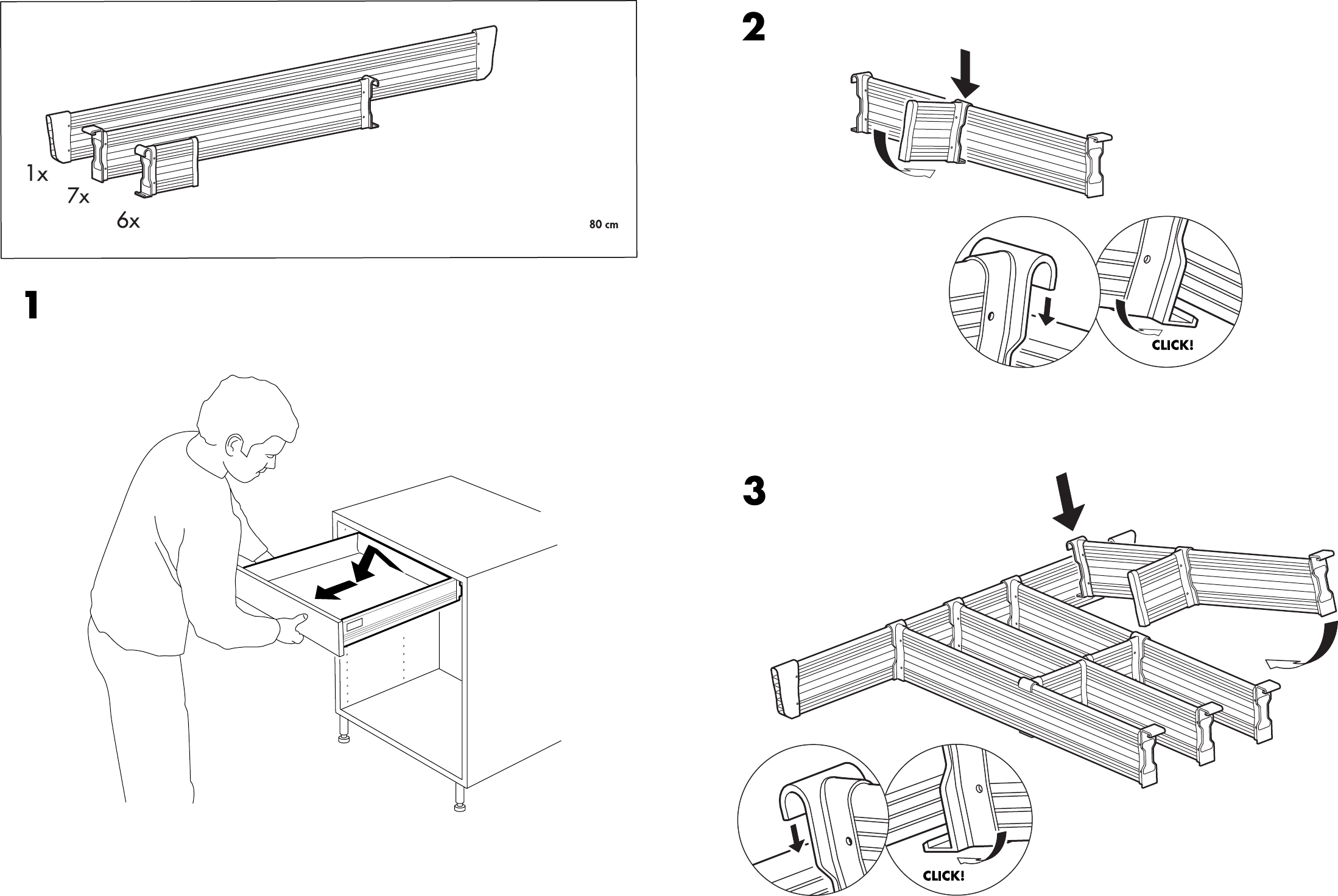 1x

7x

6x

80 cm

1

2

CLICK!

3

CLICK!