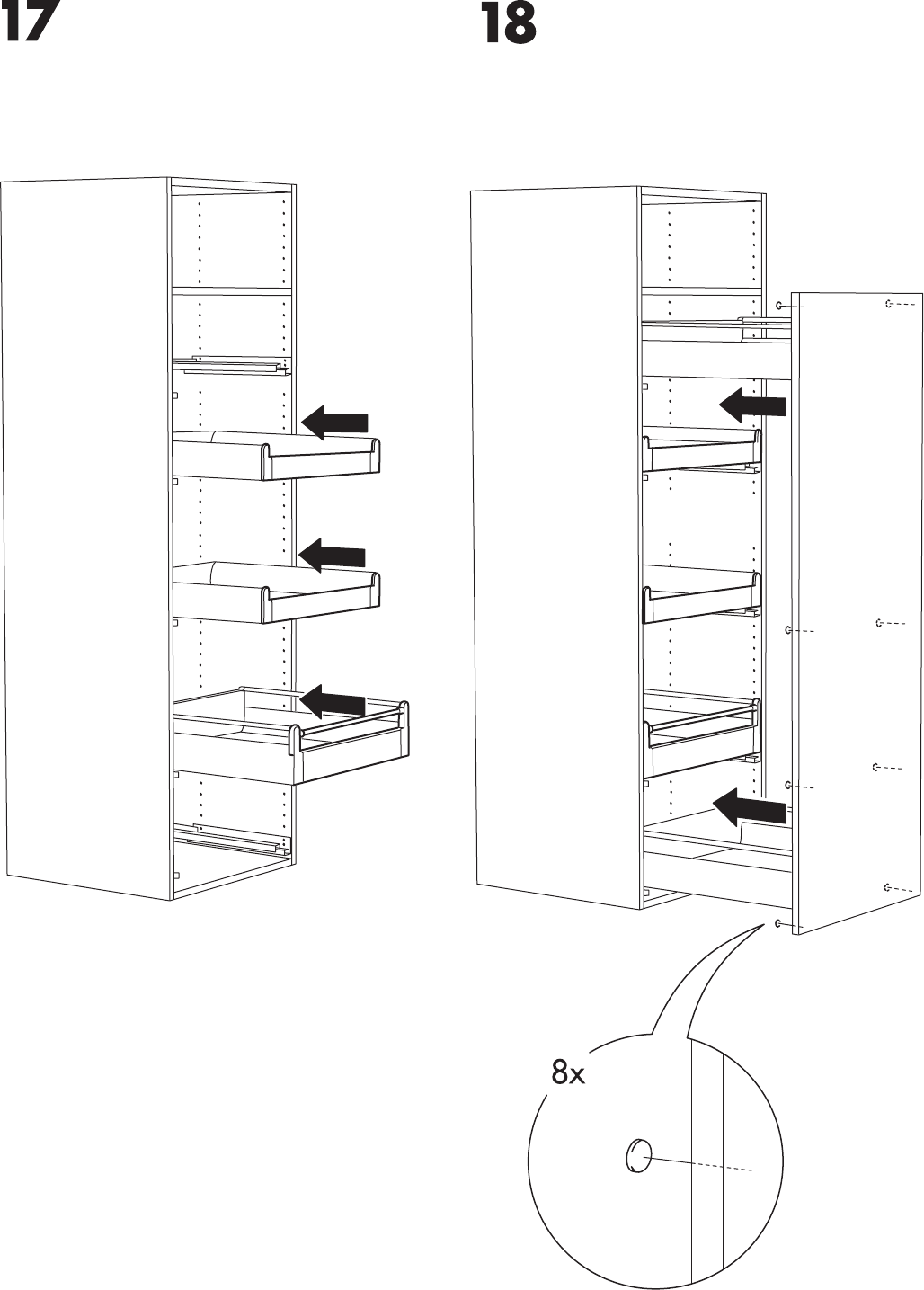 17

18

8x