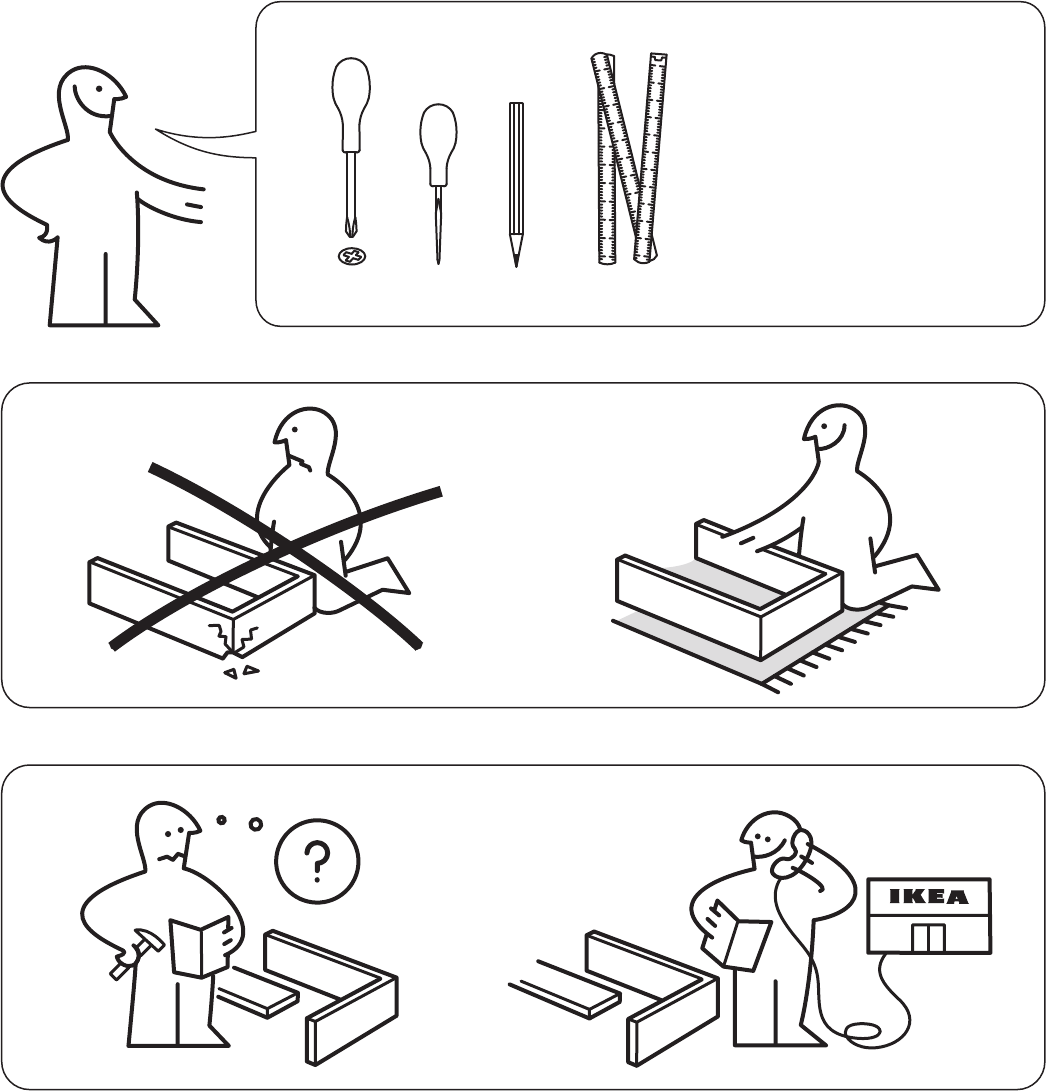 ?

IKEA