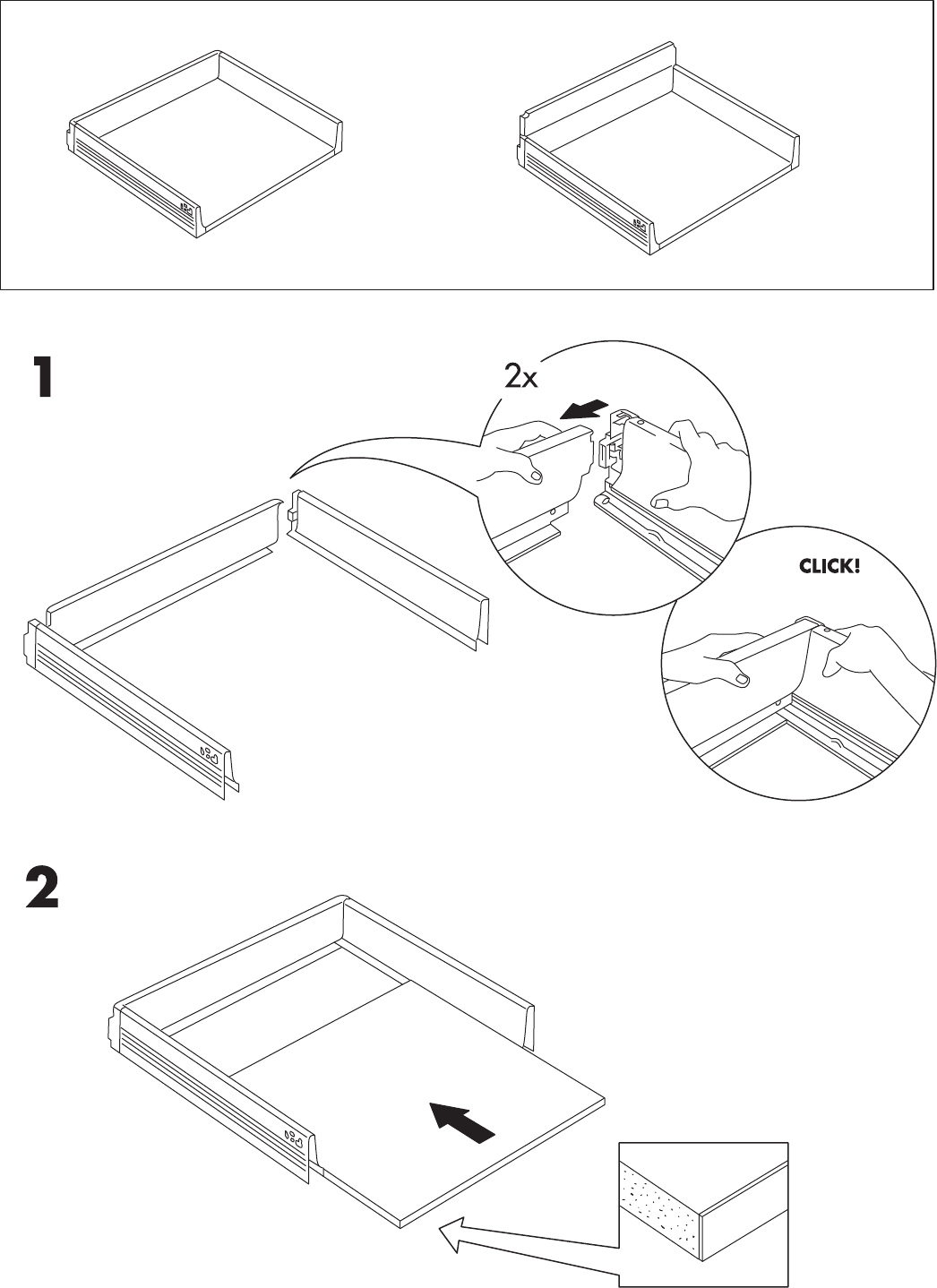 1

2x

CLICK!

2