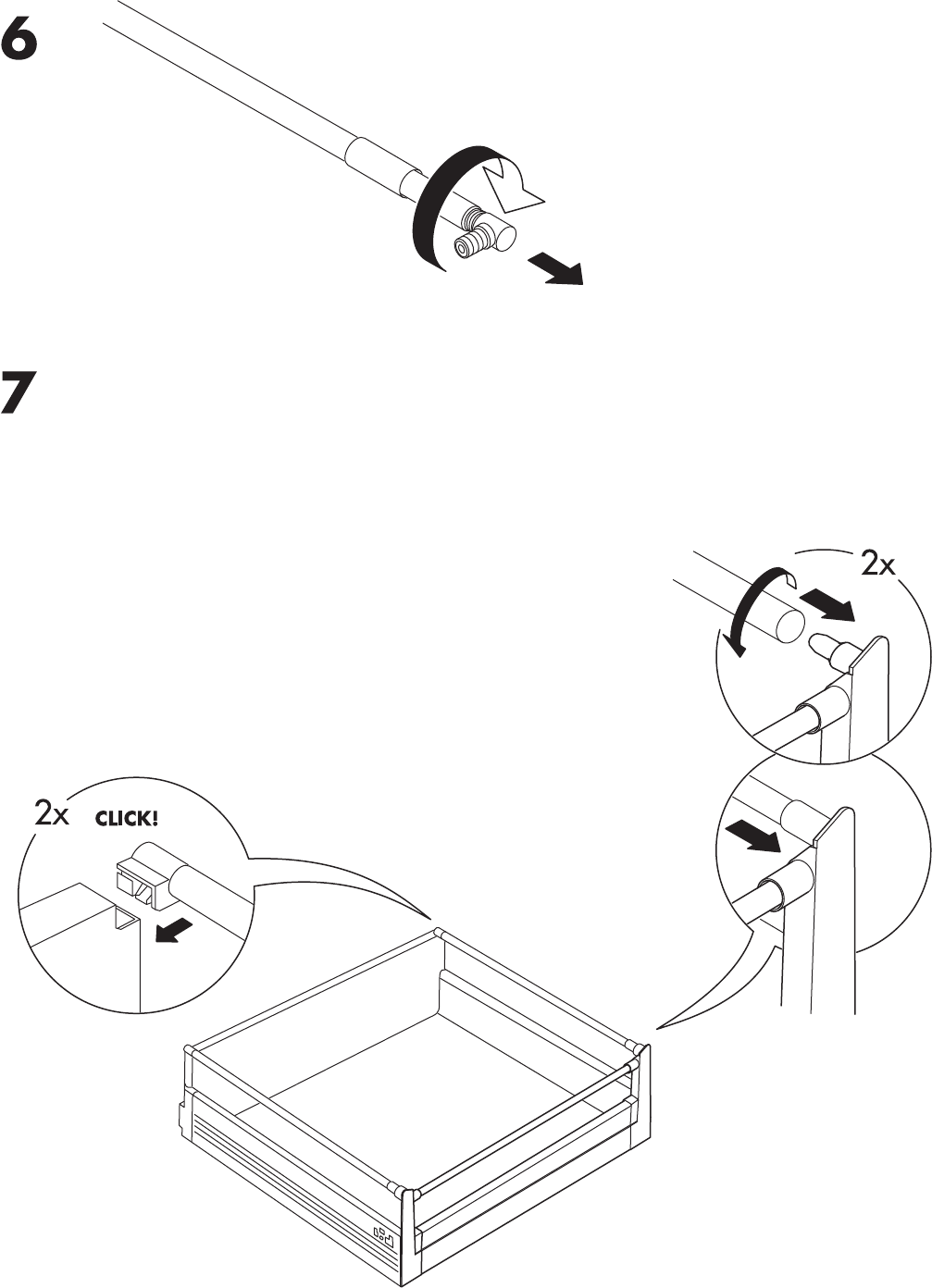 6

7

2x

2x CLICK!