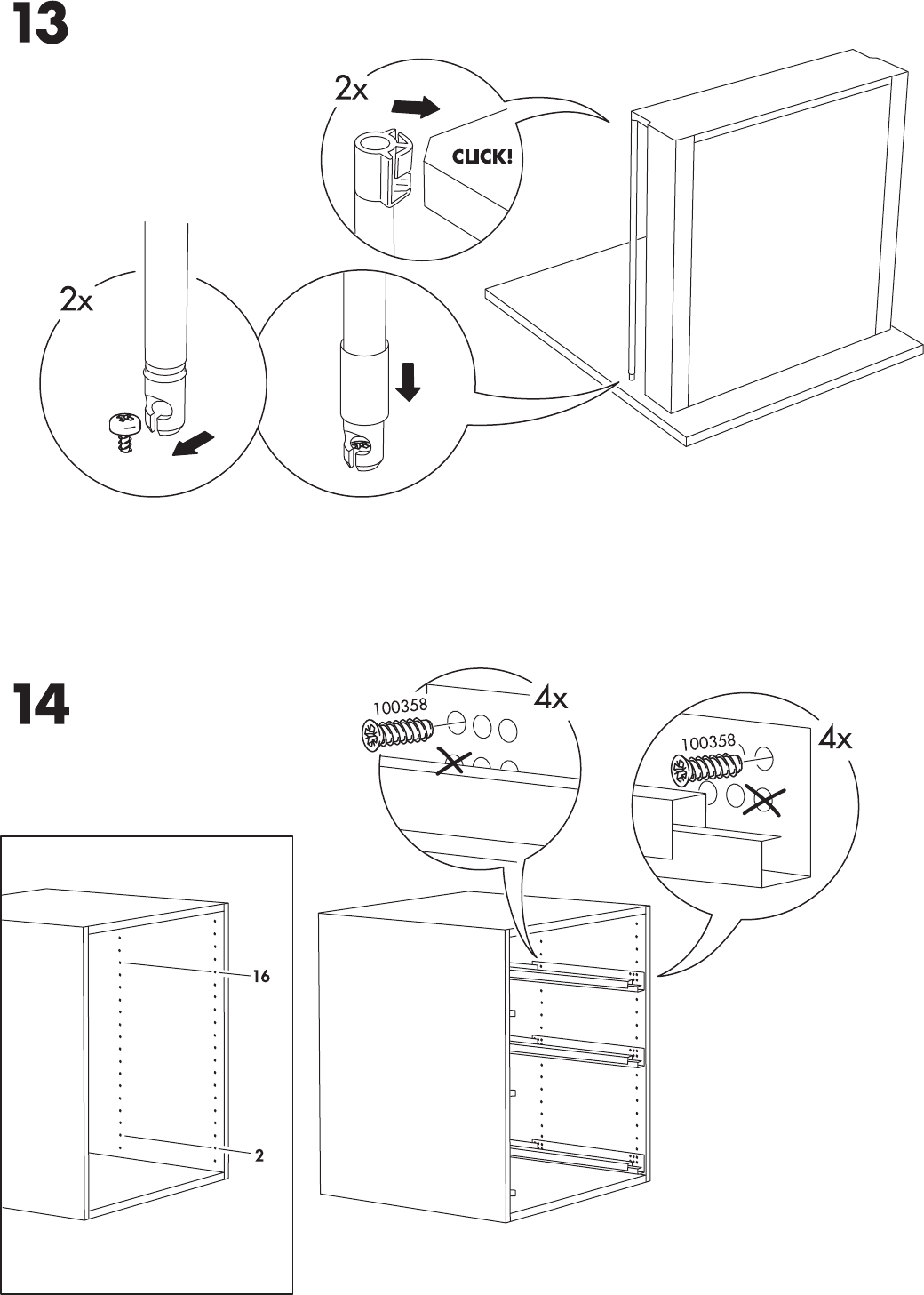 13

2x

CLICK!

2x

14

100358

4x

100358

4x

16

2