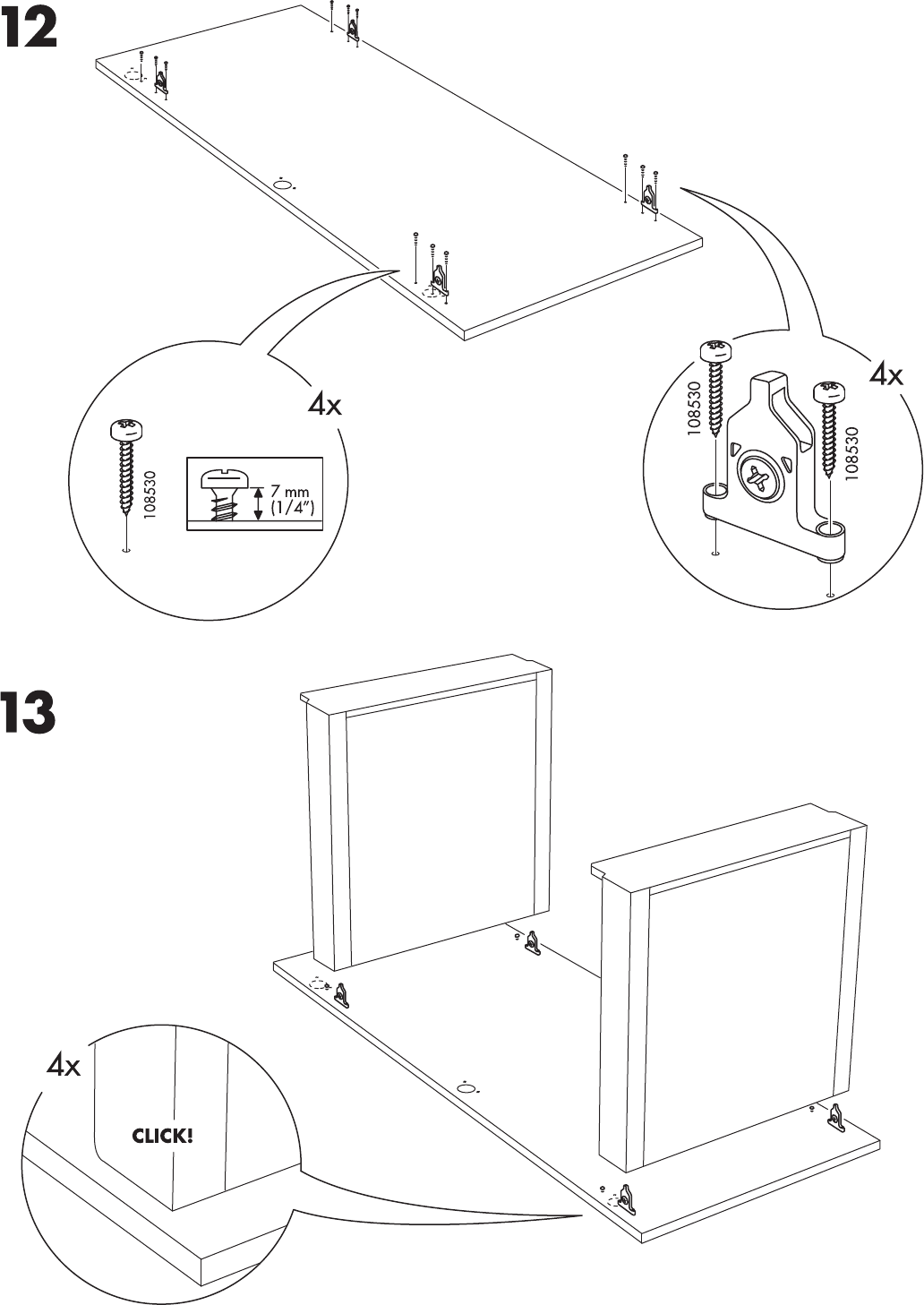 12

4x

108530

7 mm
(1/4")

4x

108530

108530

13

4x

CLICK!