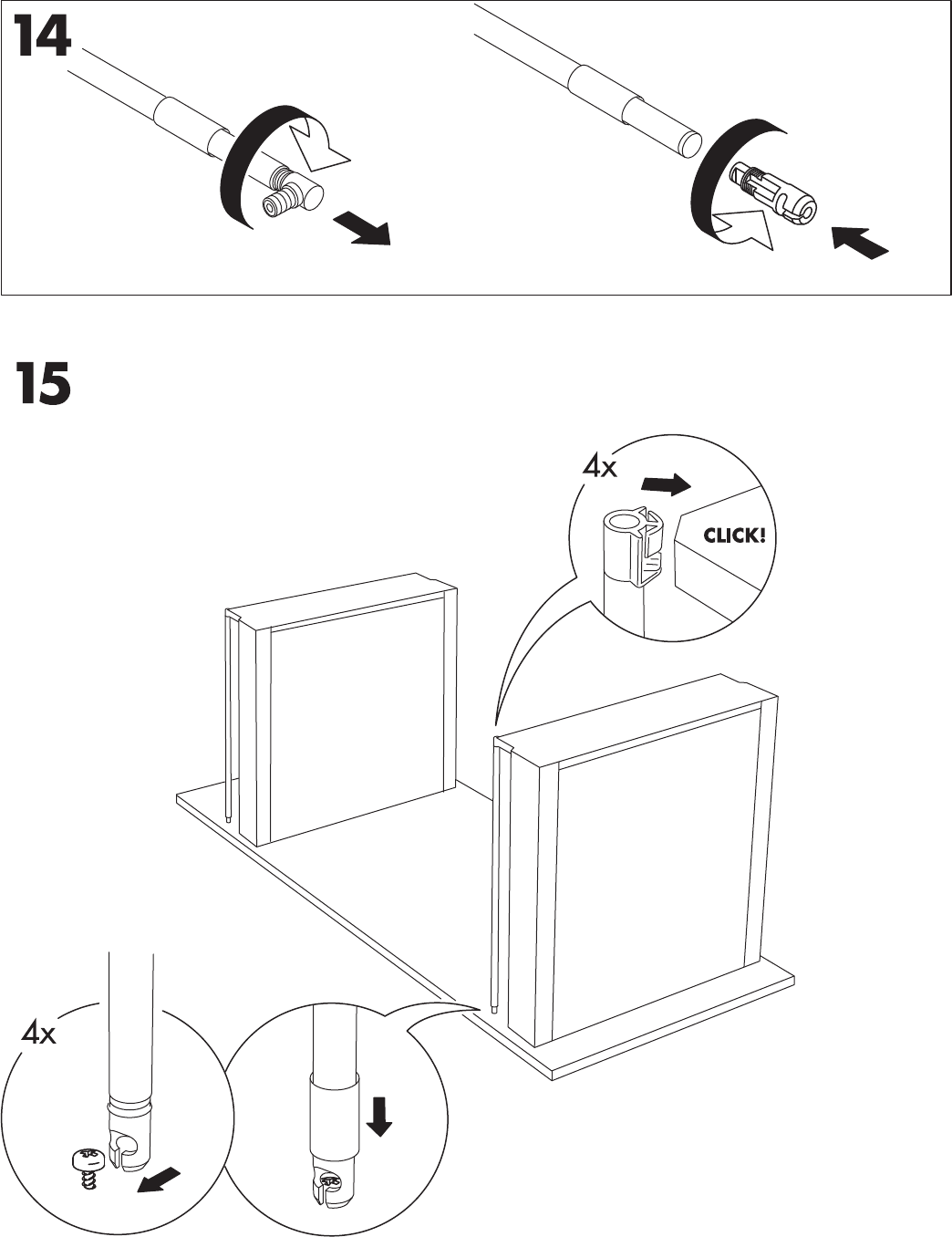 14

15

4x

CLICK!

4x