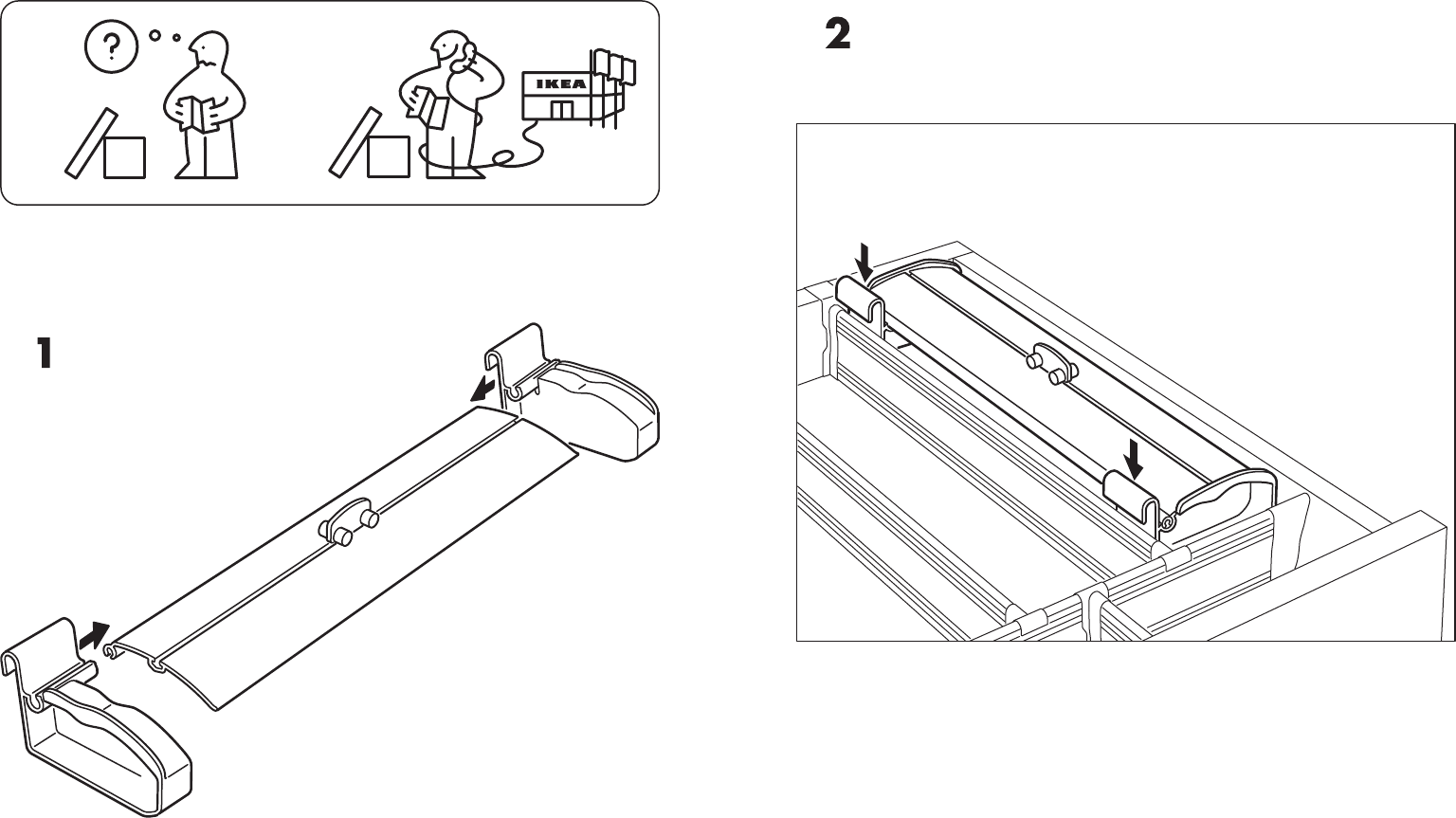 ?

IKEA

1

2