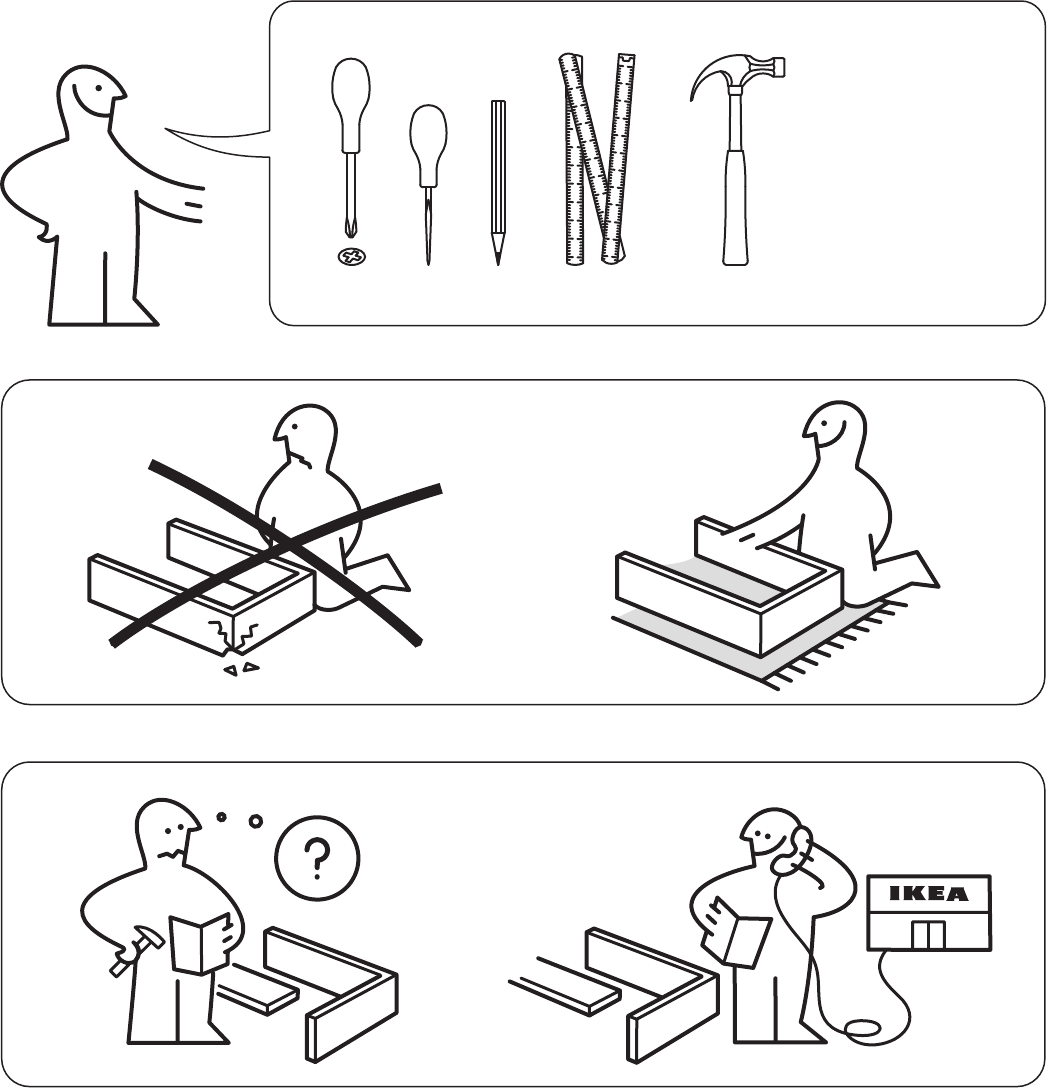 ?

IKEA