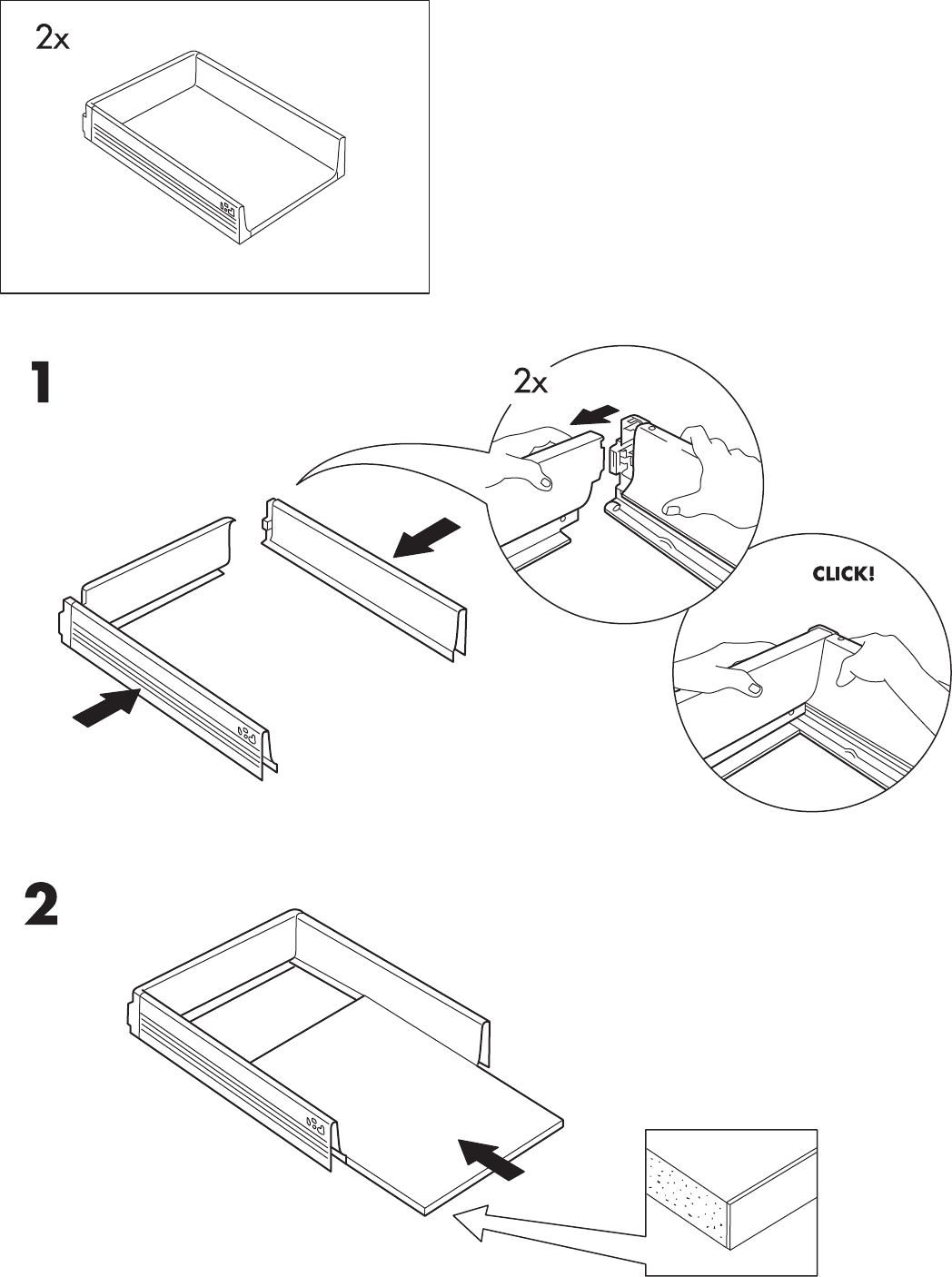 2x

1

2x

CLICK!

2