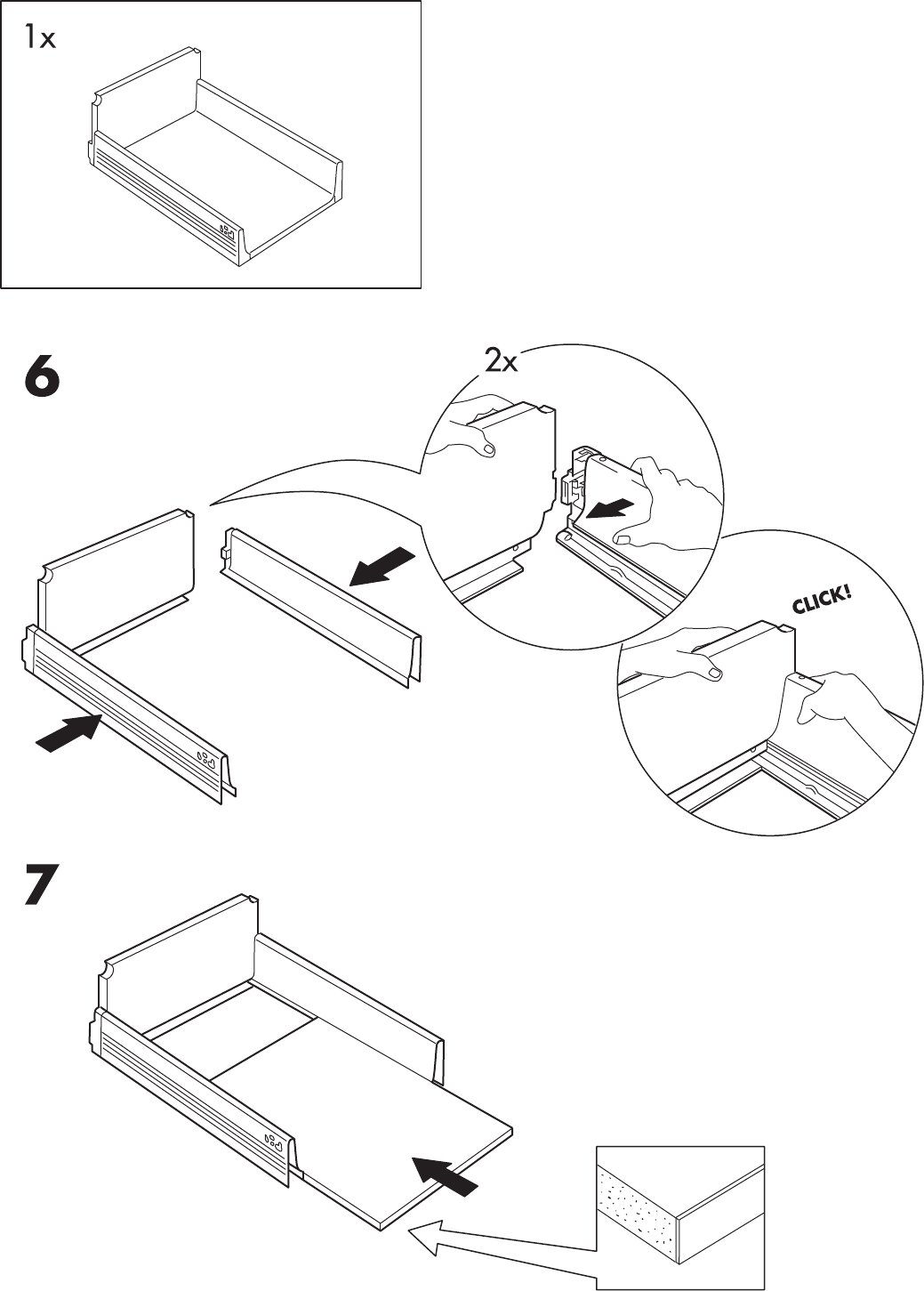 1x

6

2x

CLICK!

7