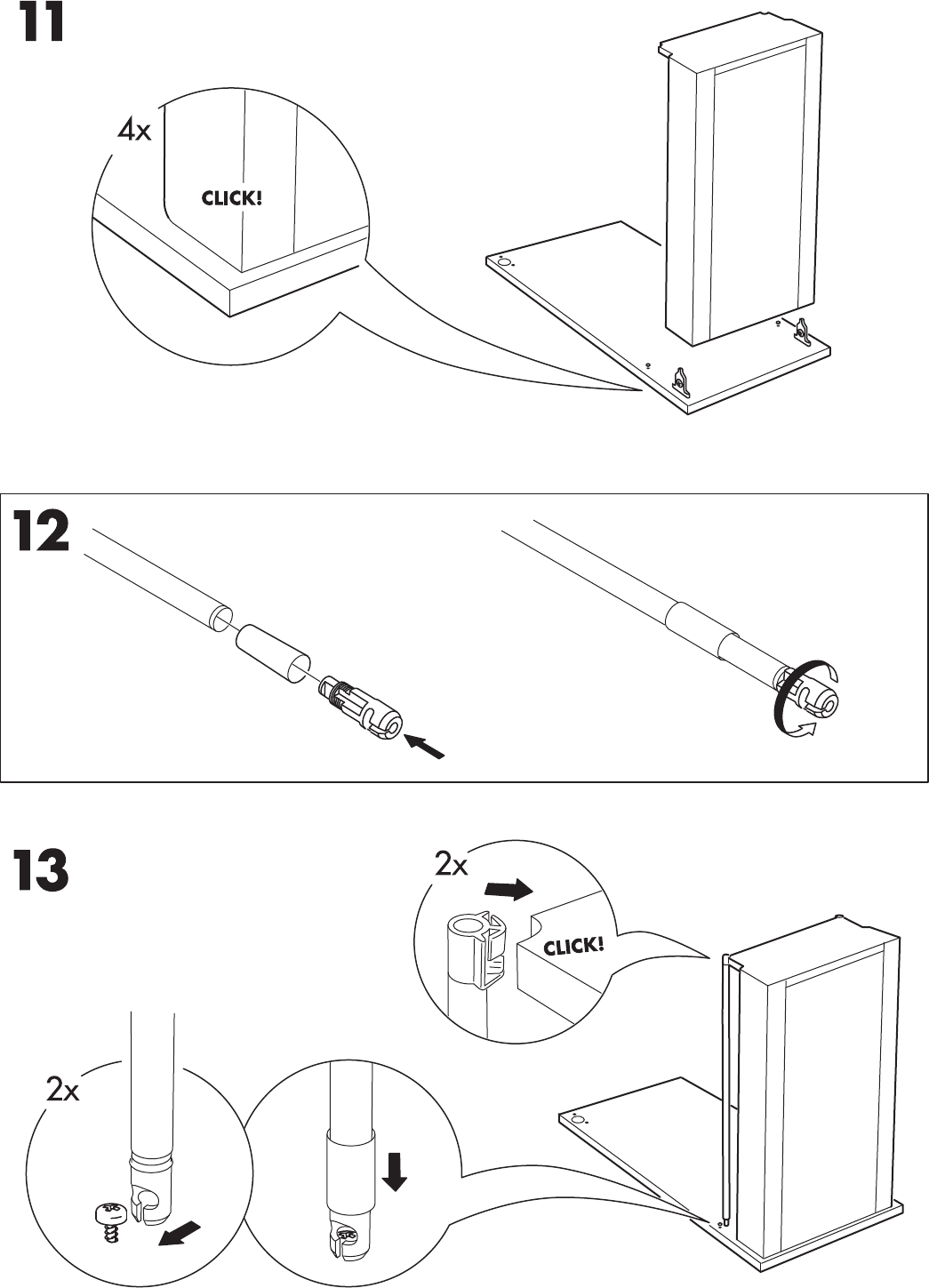 11

4x

CLICK!

12

13

2x

CLICK!

2x