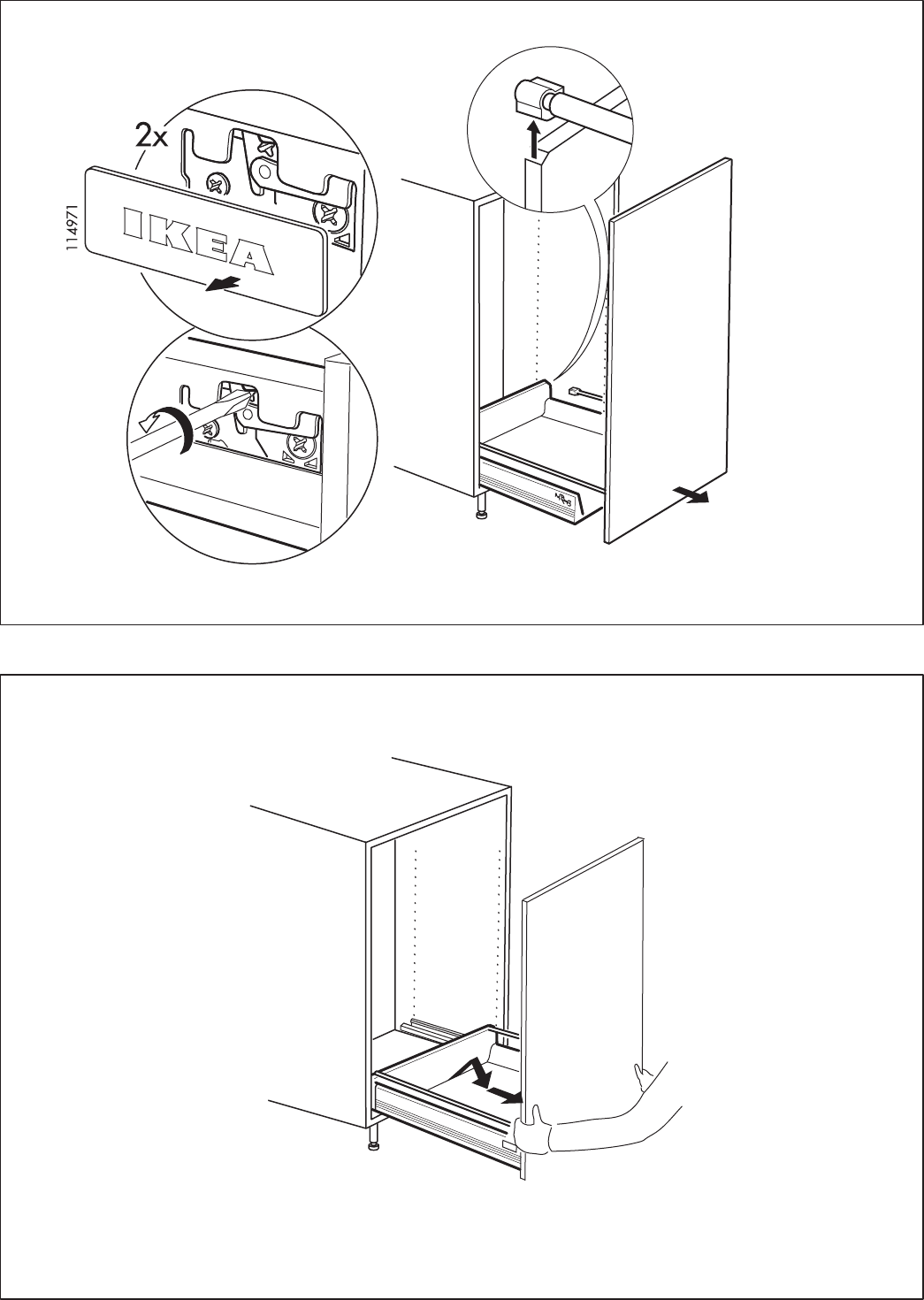 2x

114971

IKEA