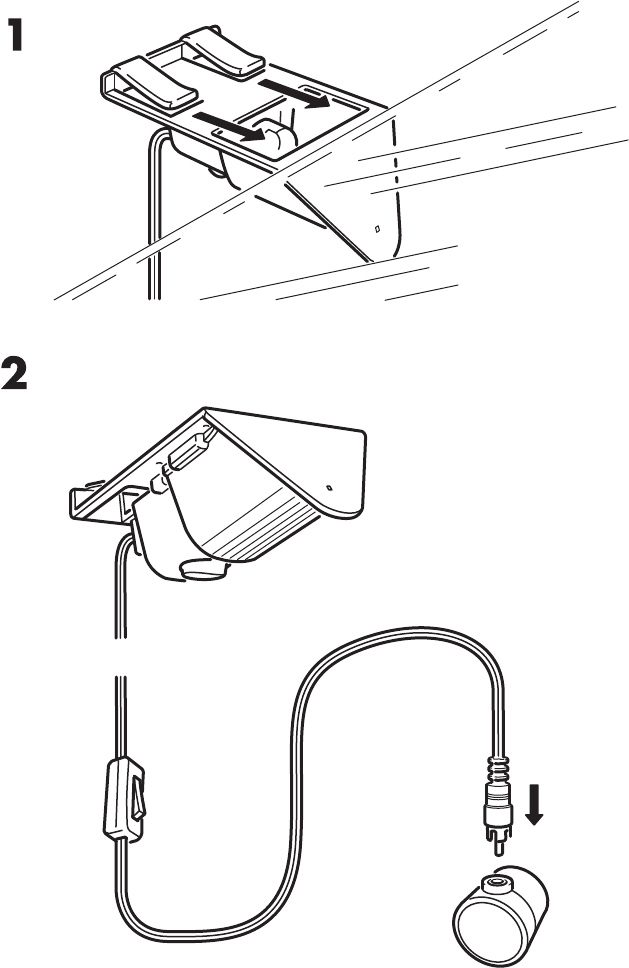 1

2