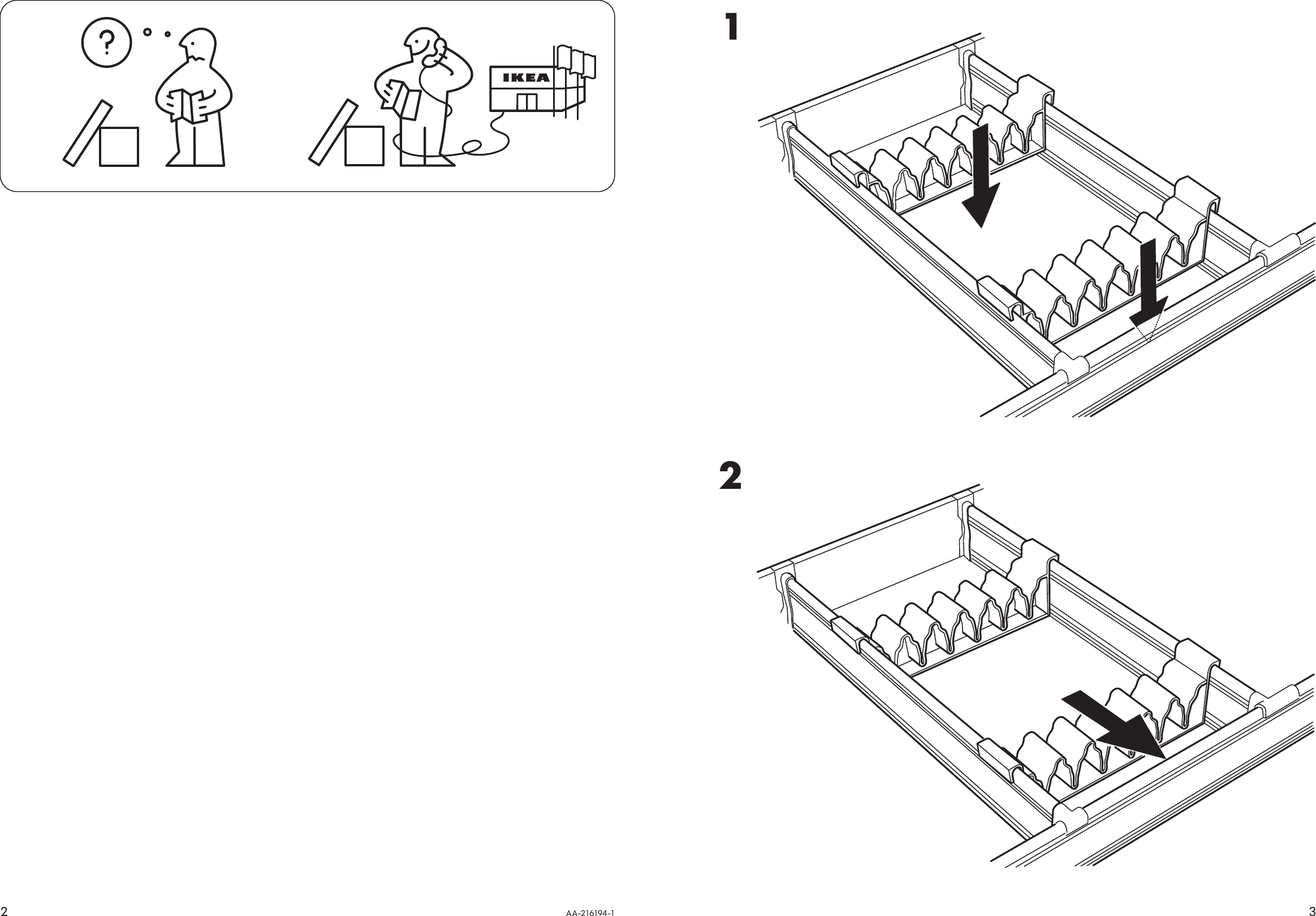 ?

IKEA

1

2

2

AA-216194-1

3