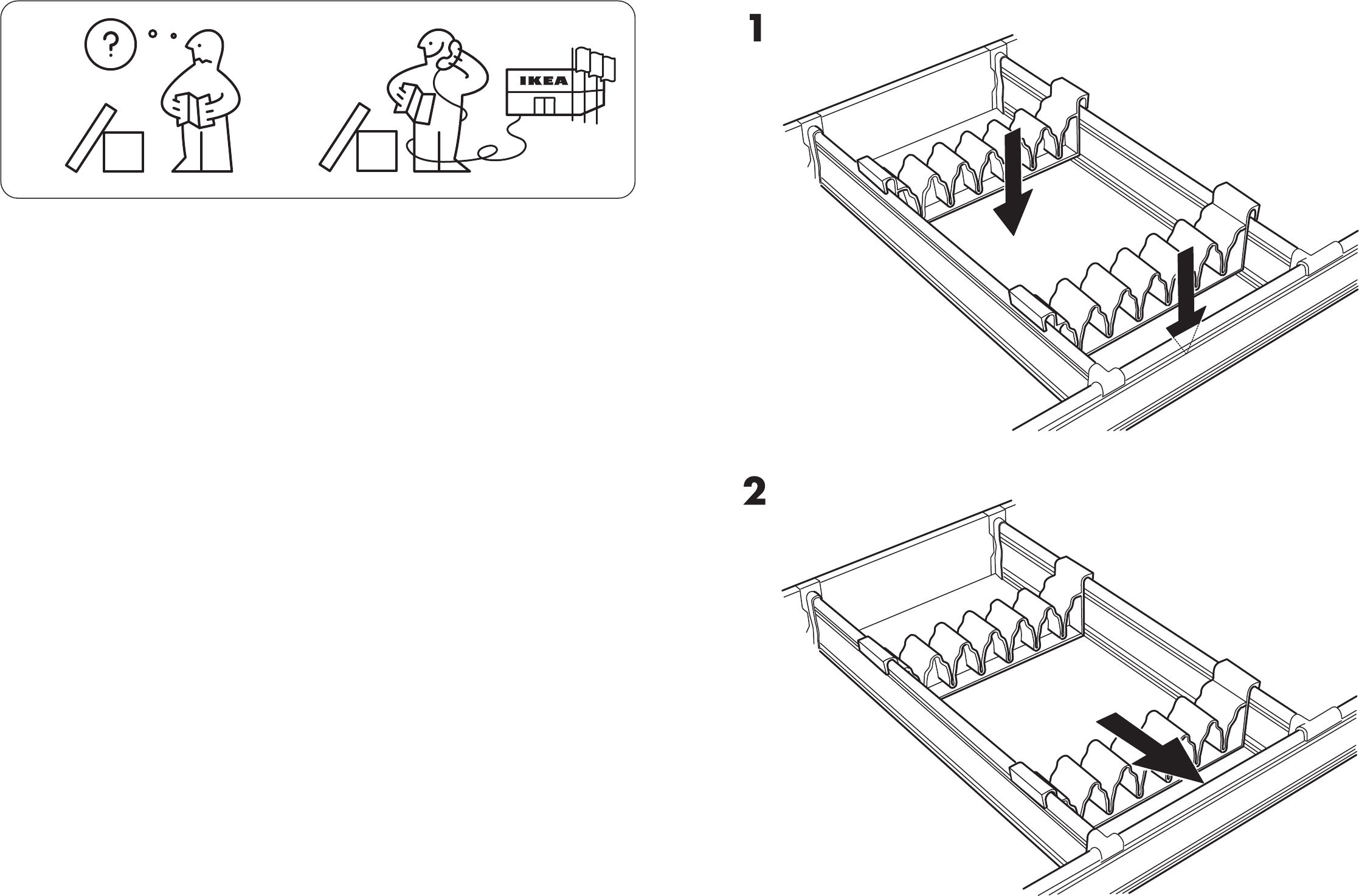 ?

IKEA

1

2