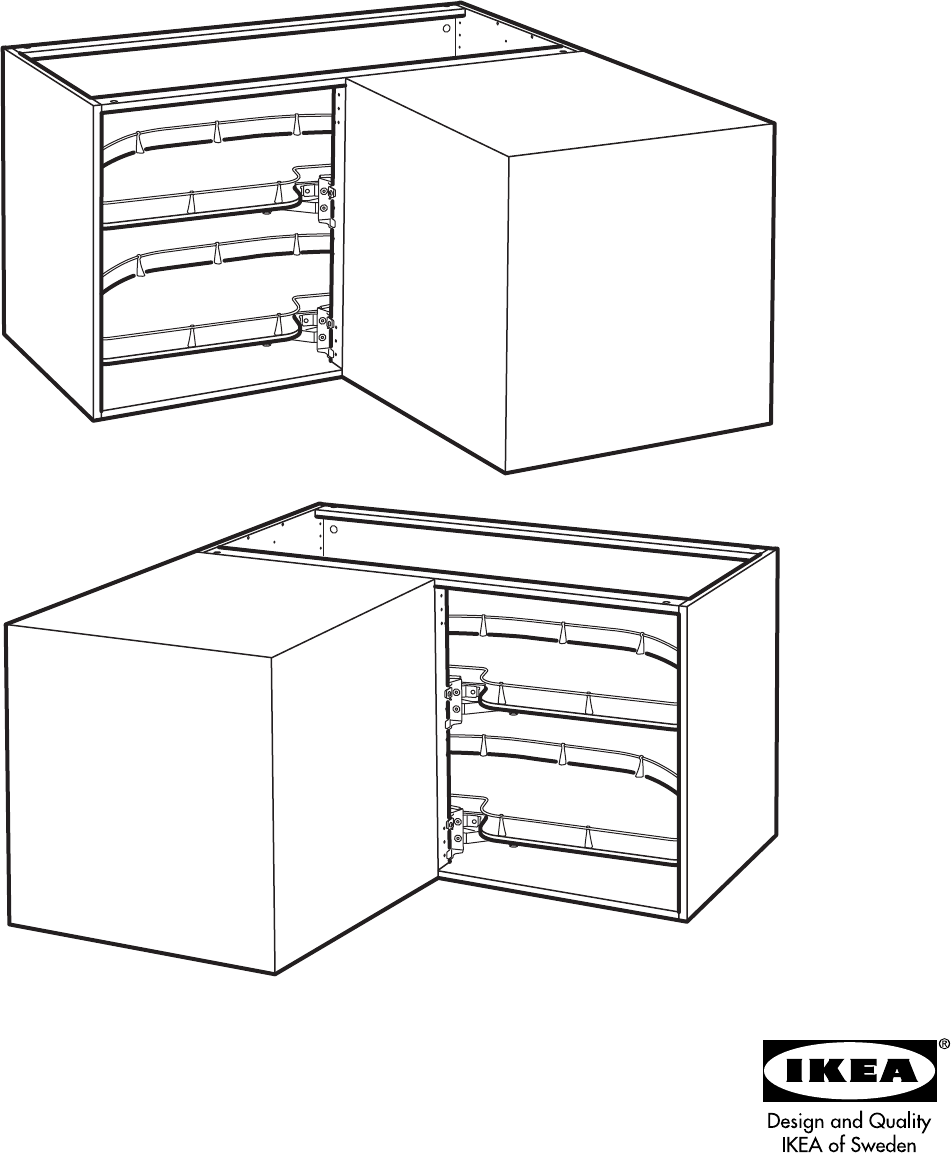 IKEA®
Design and Quality
IKEA of Sweden