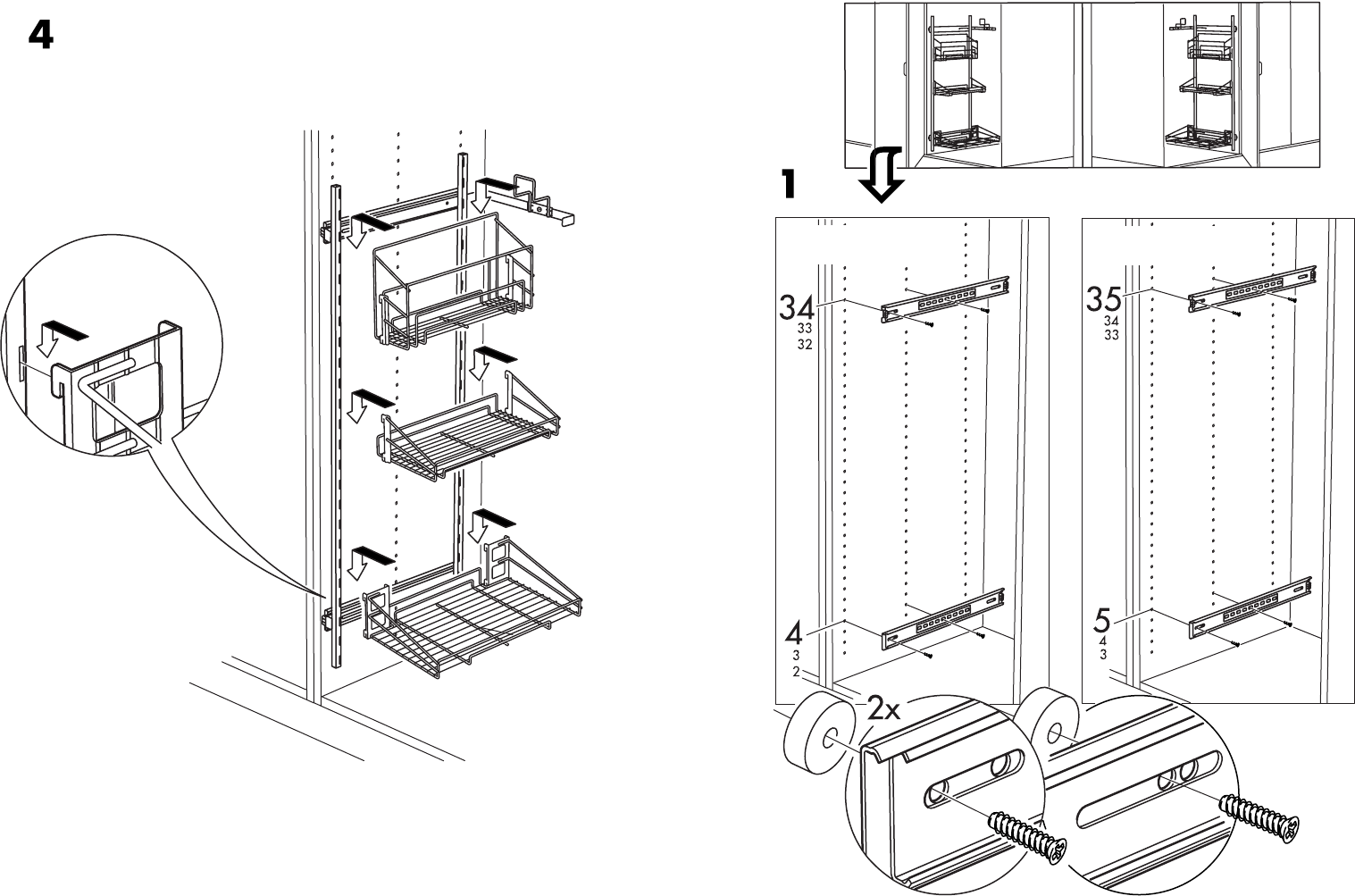 4

1

34
33
32

4
3
2

35
34
33

5
4
3

2x