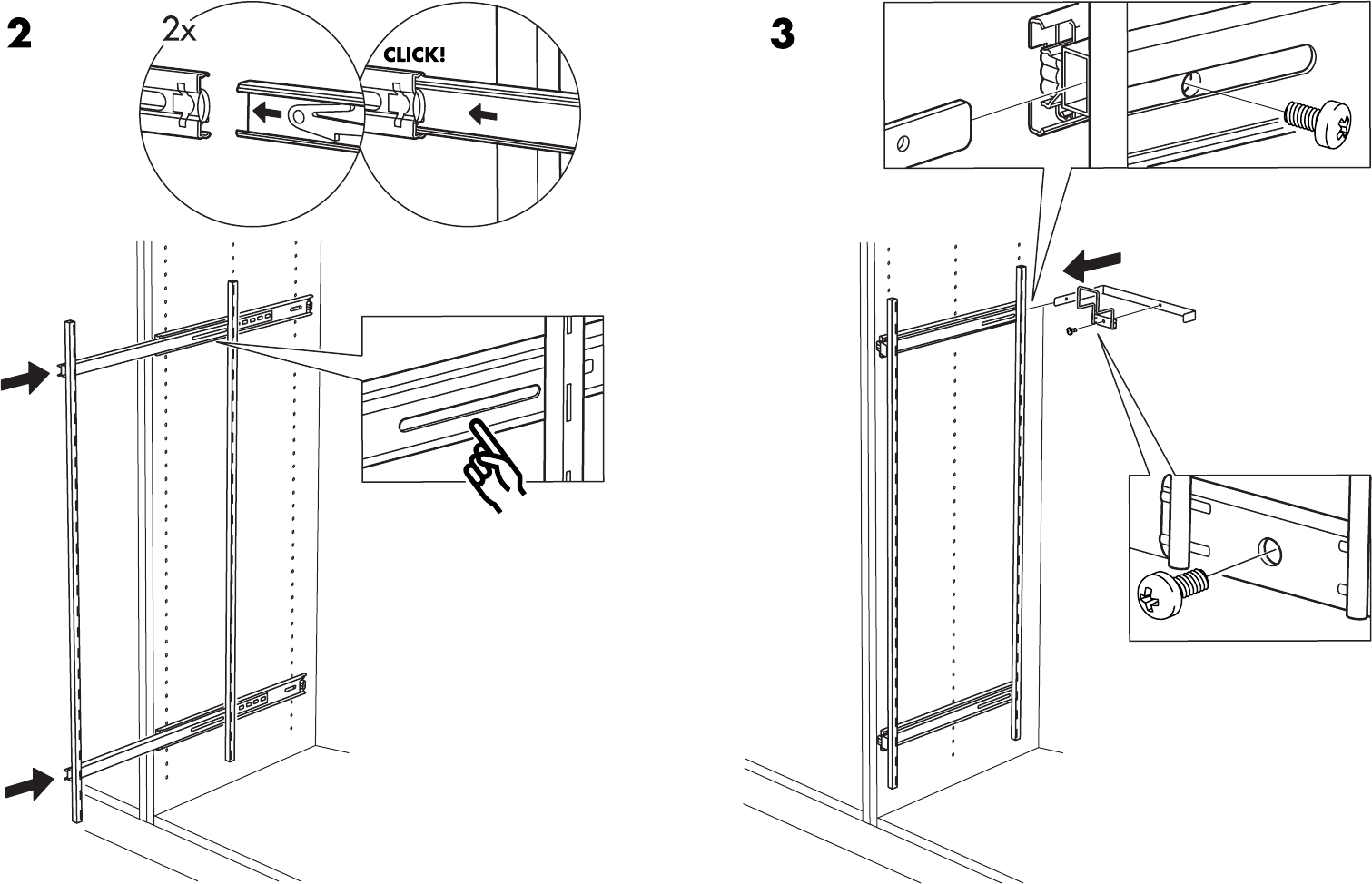 2

2x

CLICK!

3