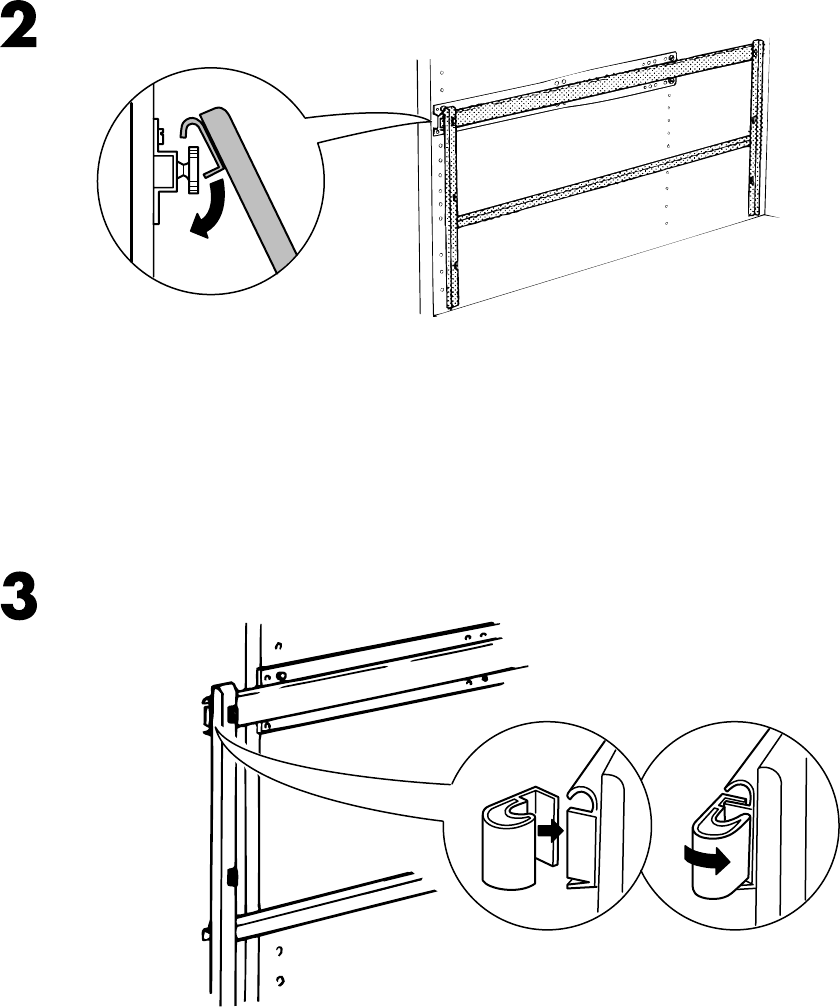 2

3