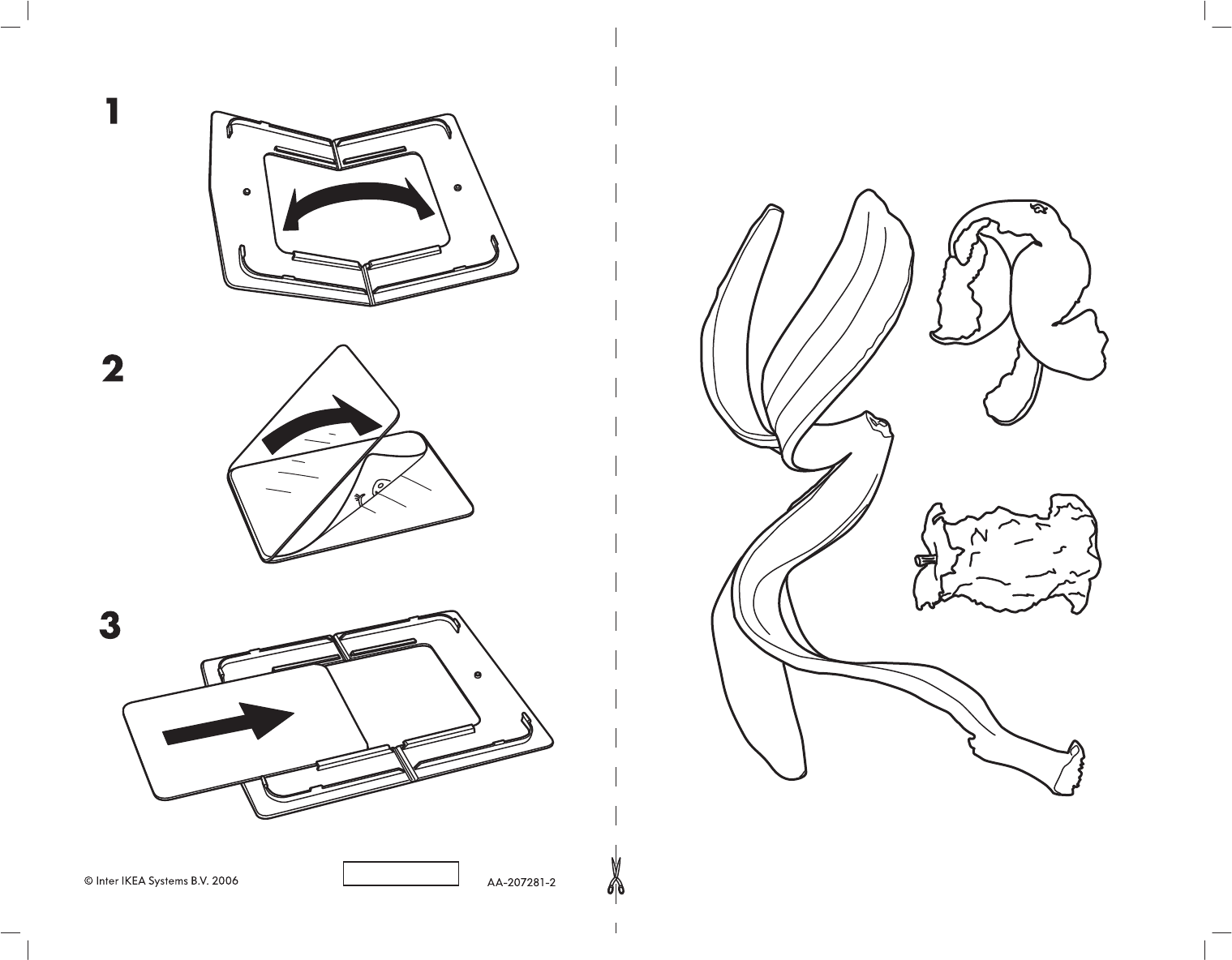 1

2

3

© Inter IKEA Systems B.V. 2006

AA-207281-2