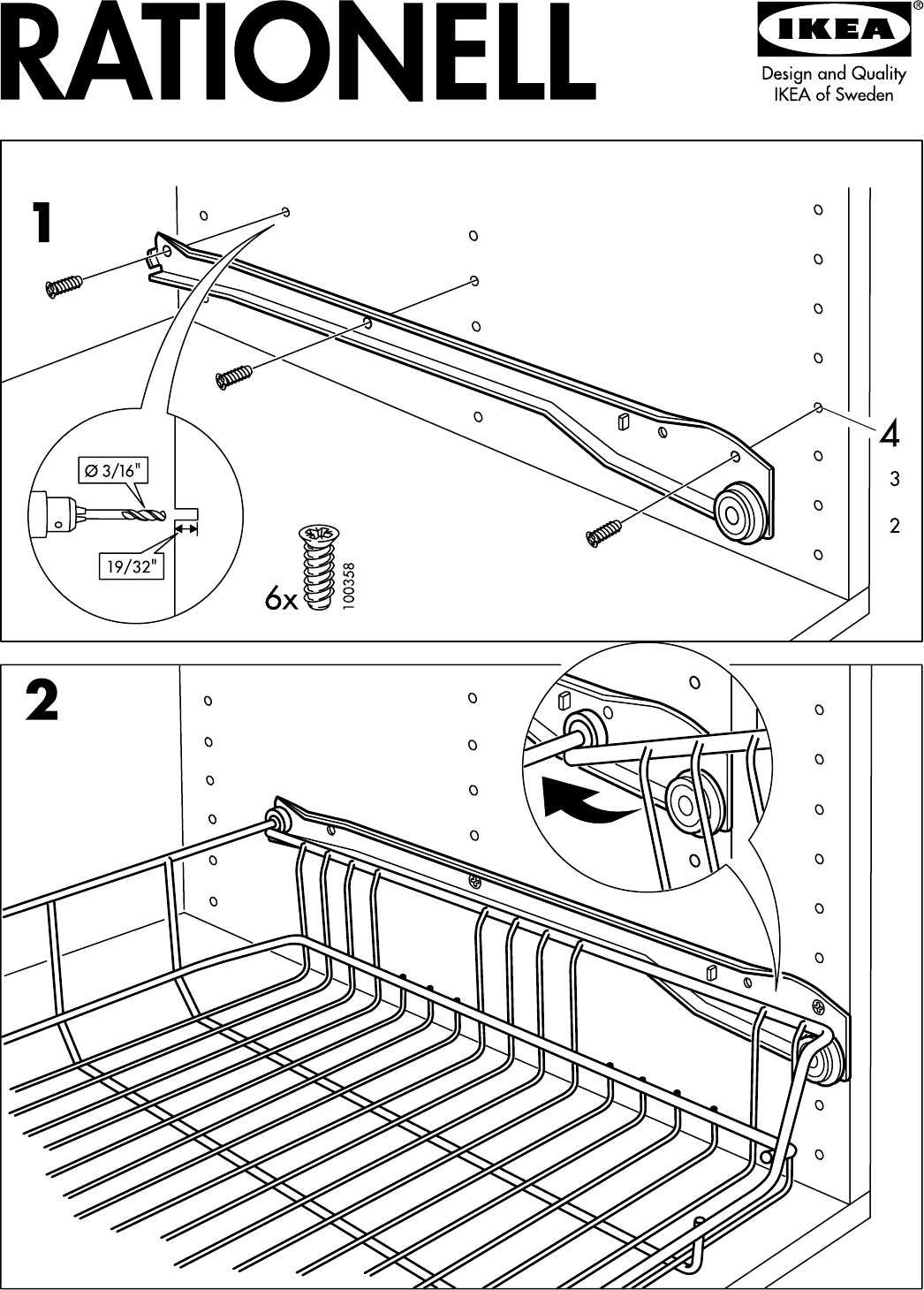 RATIONELL

IKEA®
Design and Quality
IKEA of Sweden

1

Ø 3/16"

19/32"

6x 100358

4
3
2

2