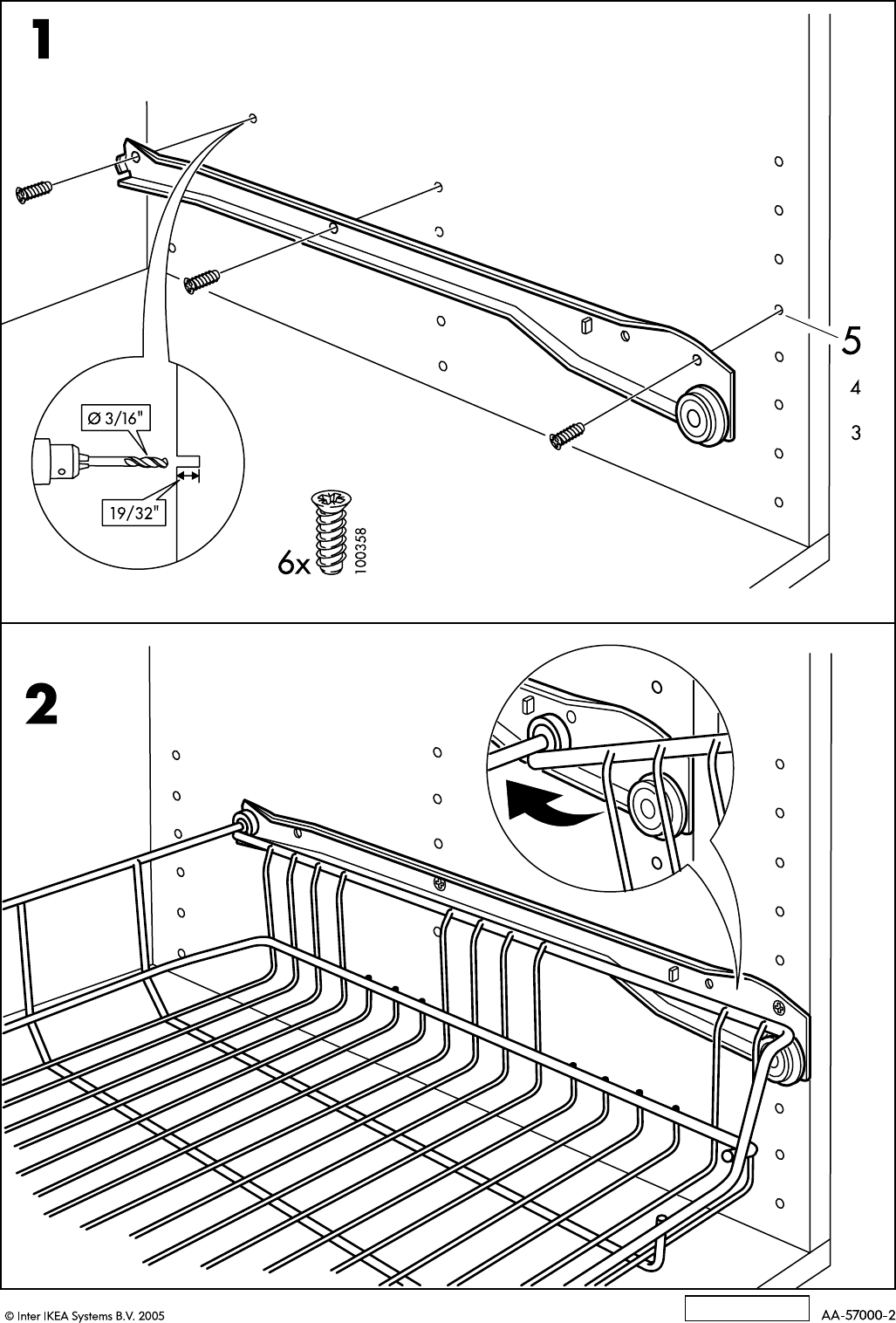 1

5
4
3

Ø 3/16"

19/32"

6x

100358

2

© Inter IKEA Systems B.V. 2005

AA-57000-2