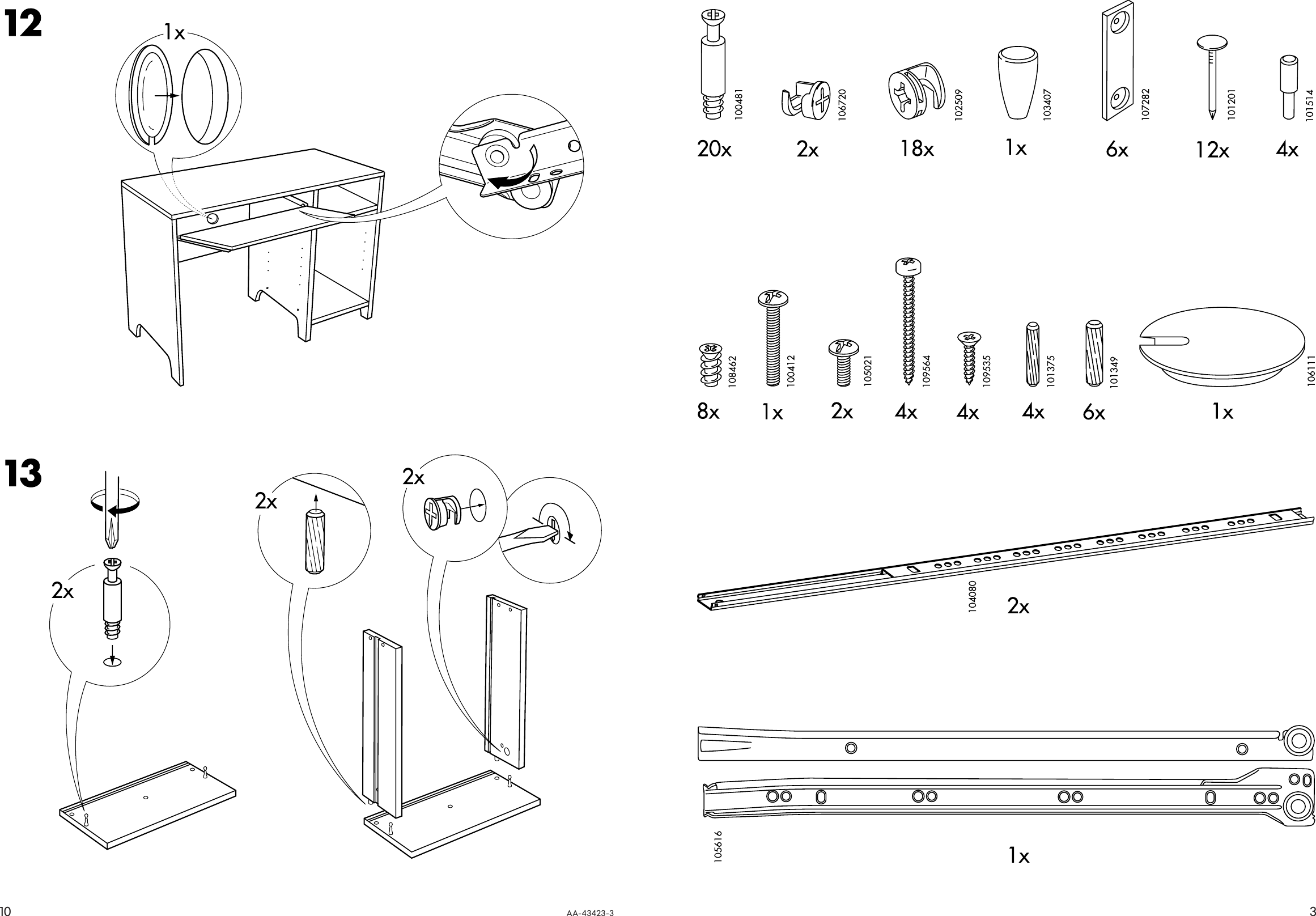 12

1x

13

2x

2x

2x

10

AA-43423-3

100481
20x

106720
2x

102509
18x

103407
1x

107282
6x

101201
12x

101514
4x

108462
8x

100412
1x

105021
2x

109564
4x

109535
4x

101375
4x

101349
6x

106111
1x

104080
2x

105616
1x

3