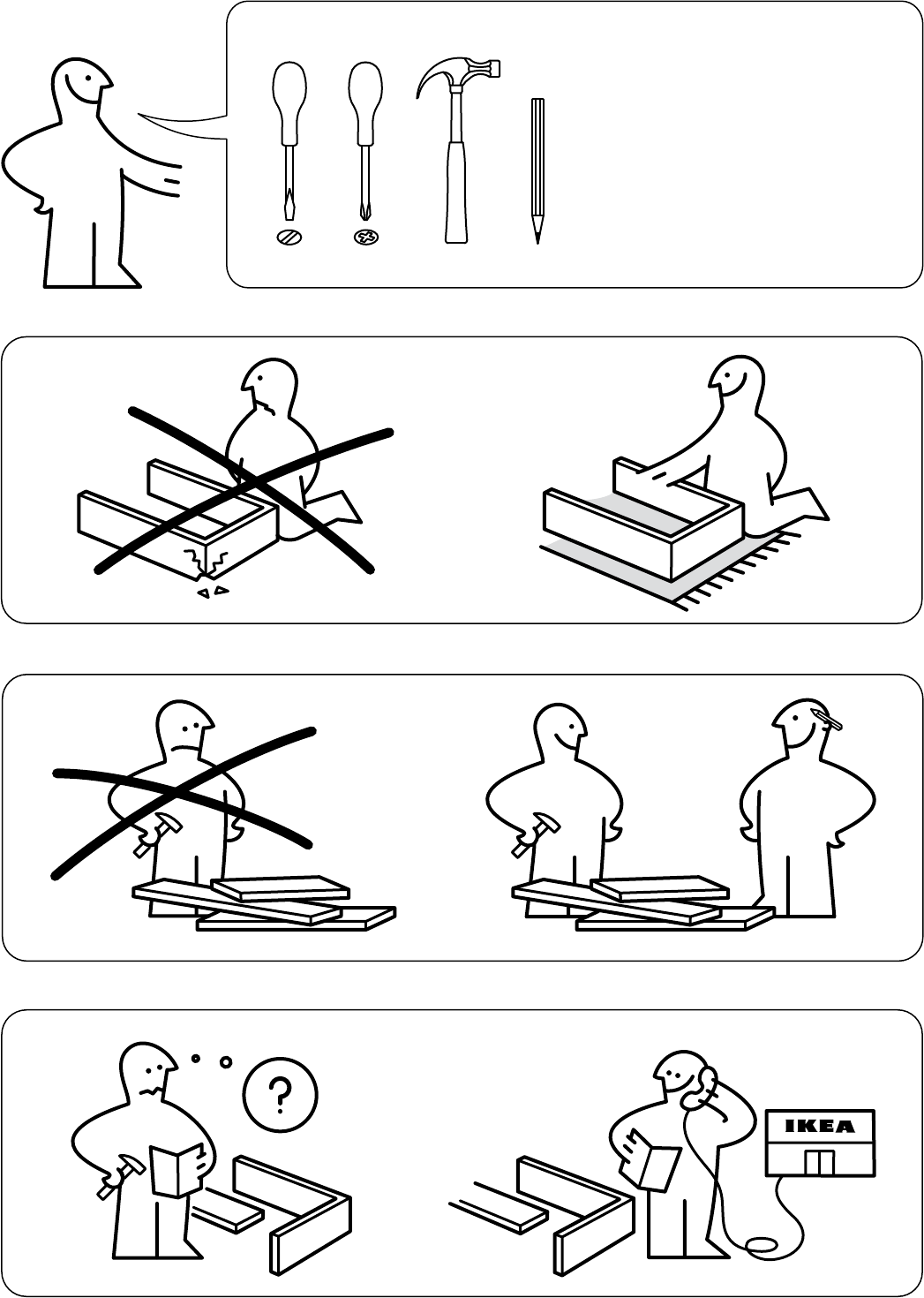 ?

IKEA