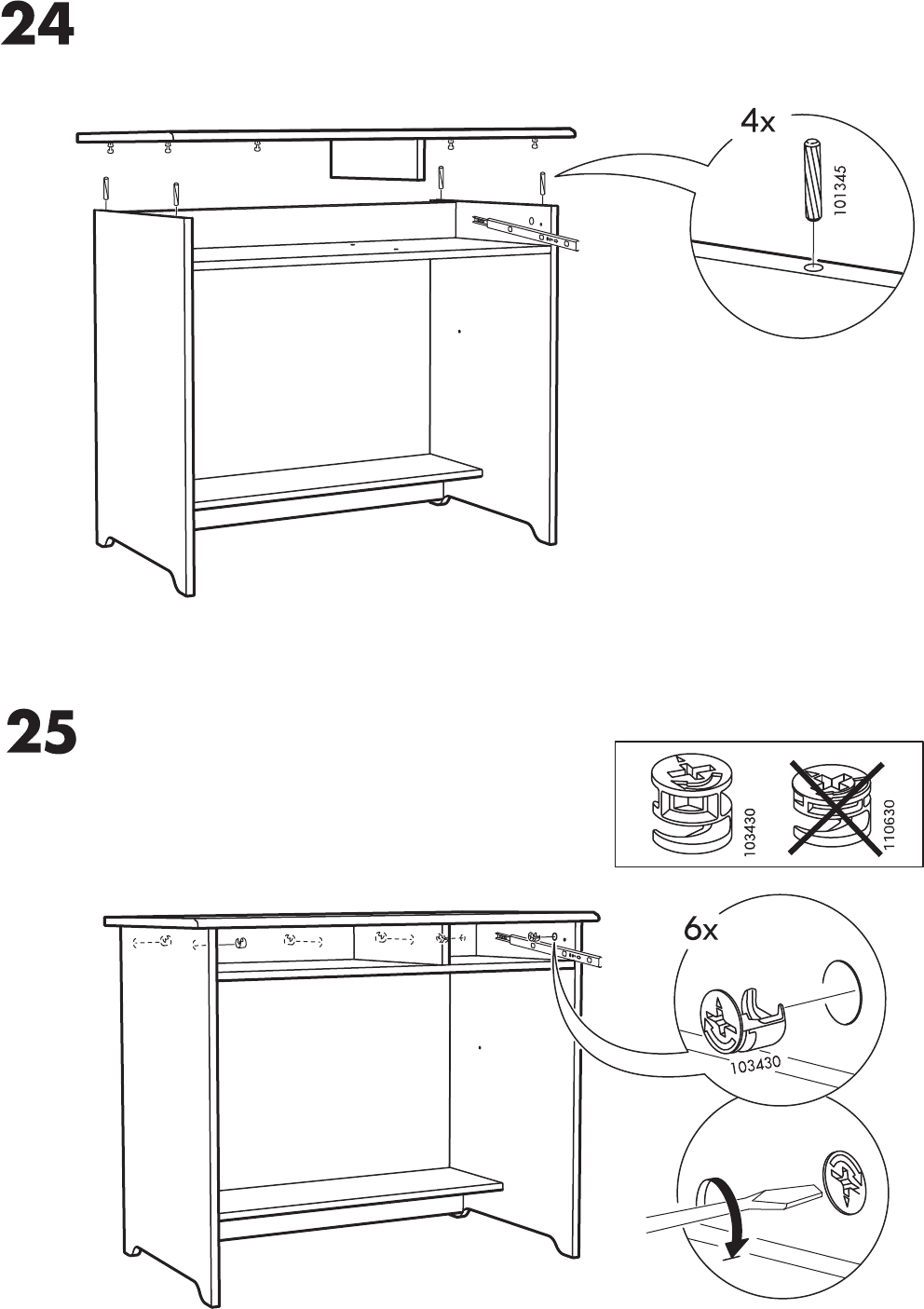 24

4x

101345

25

103430

110630

6x

103430