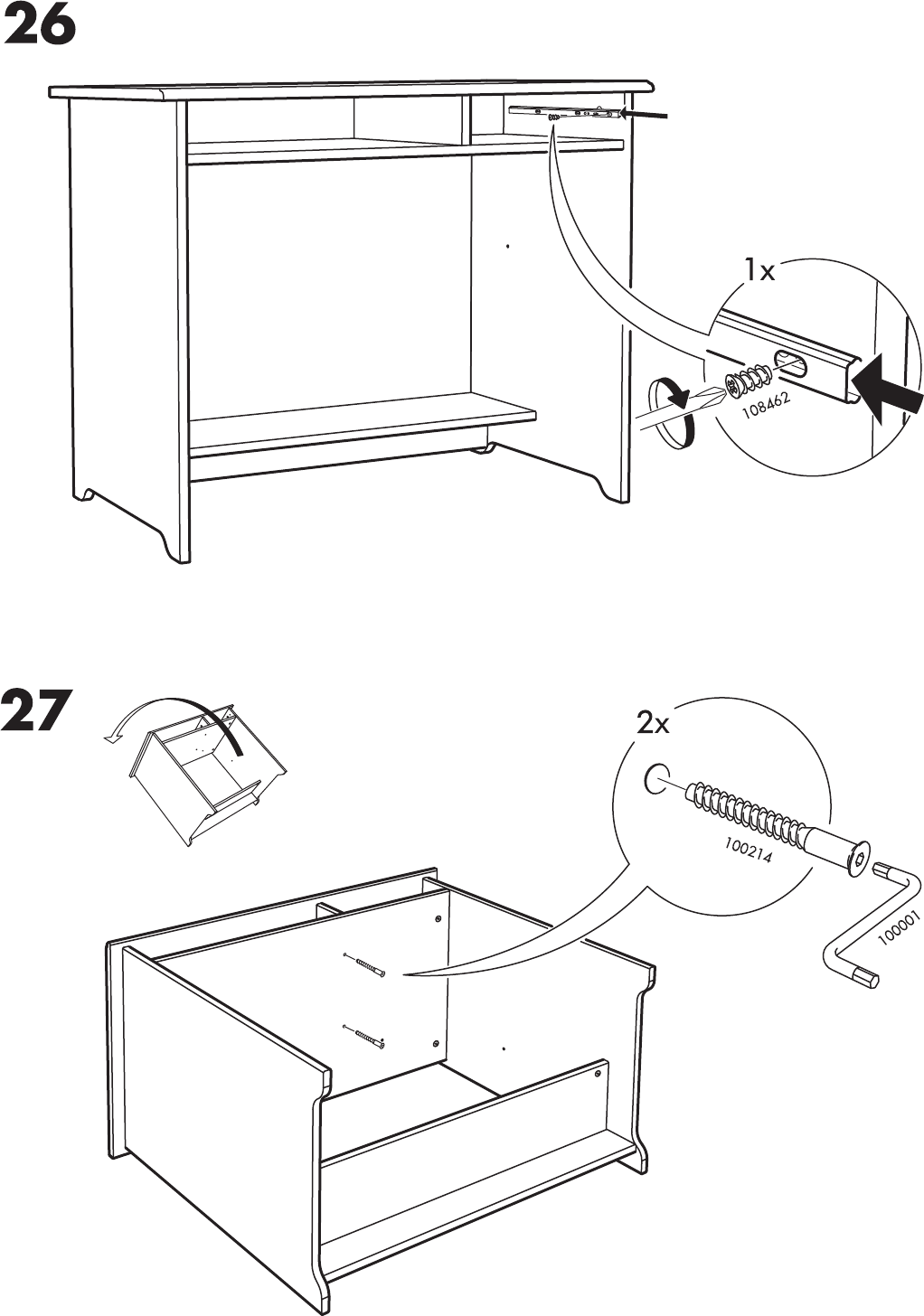 26

1x

108462

27

2x

100214

100001