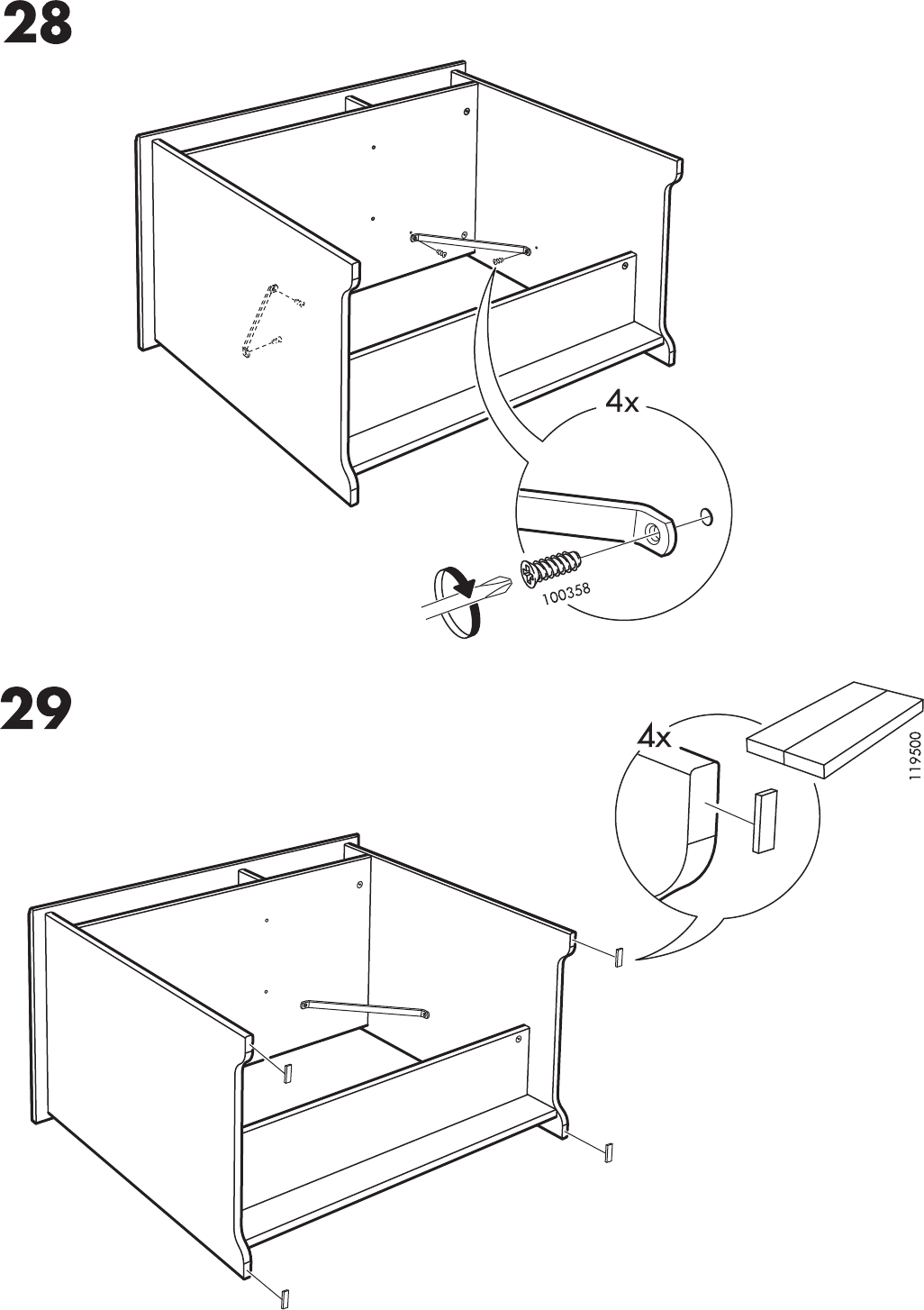 28

4x

100358

29

4x

119500