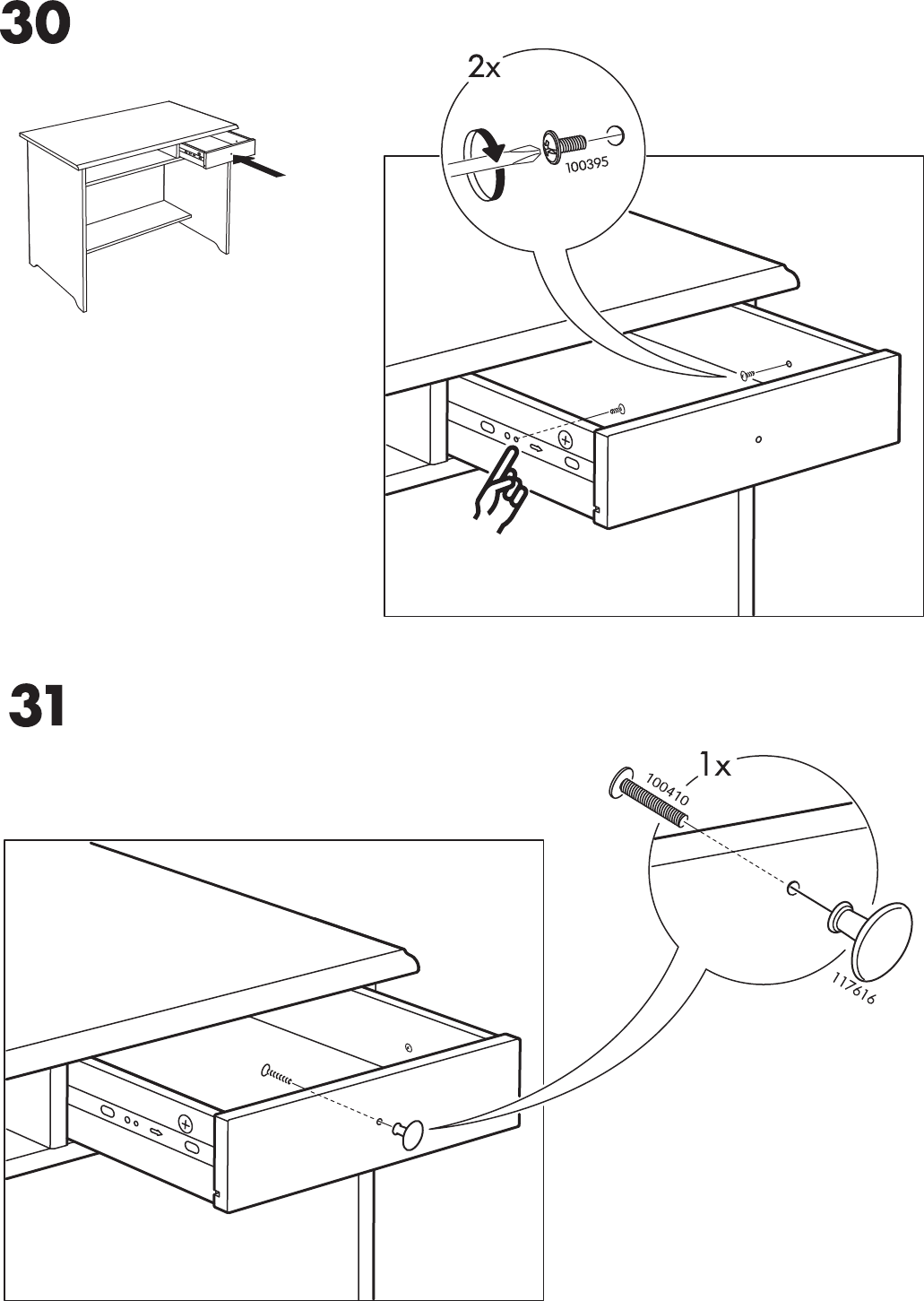 30

2x

100395

31

1x

100410

117616