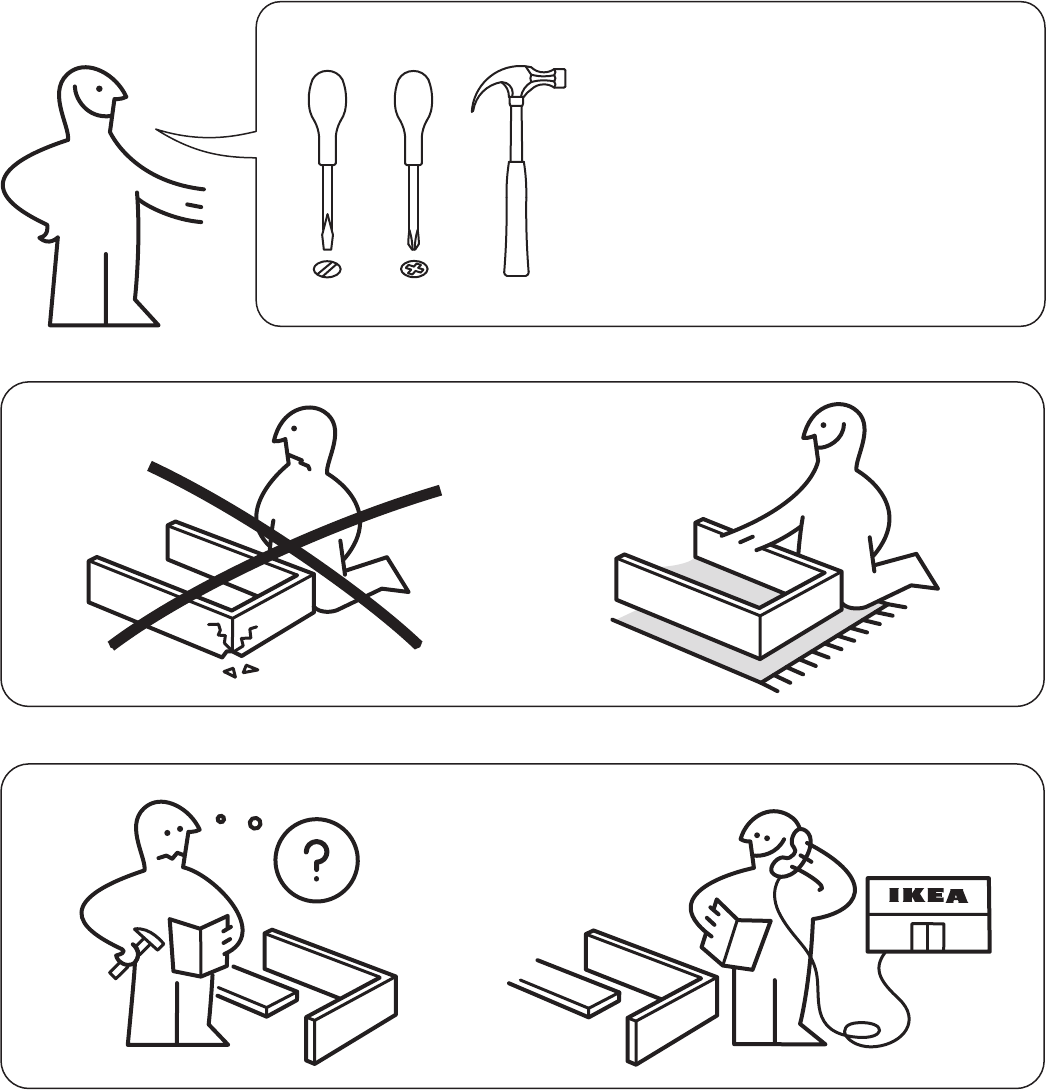 ?

IKEA