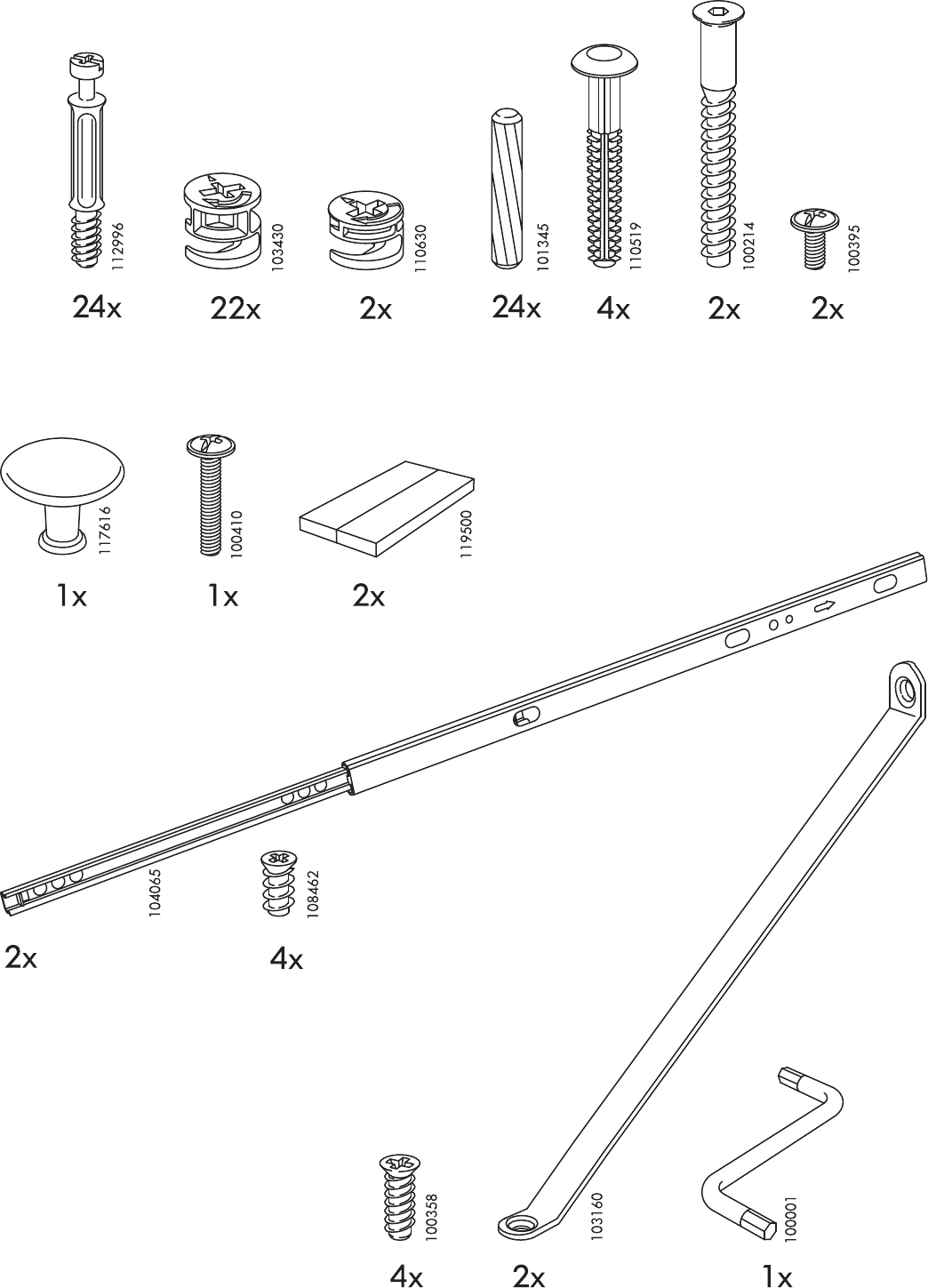 112996
24x

103430
22x

110630
2x

101345
24x

110519
4x

100214
2x

100395
2x

117616
1x

100410
1x

119500
2x

104065
2x

108462
4x

100358
4x

103160
2x

100001
1x