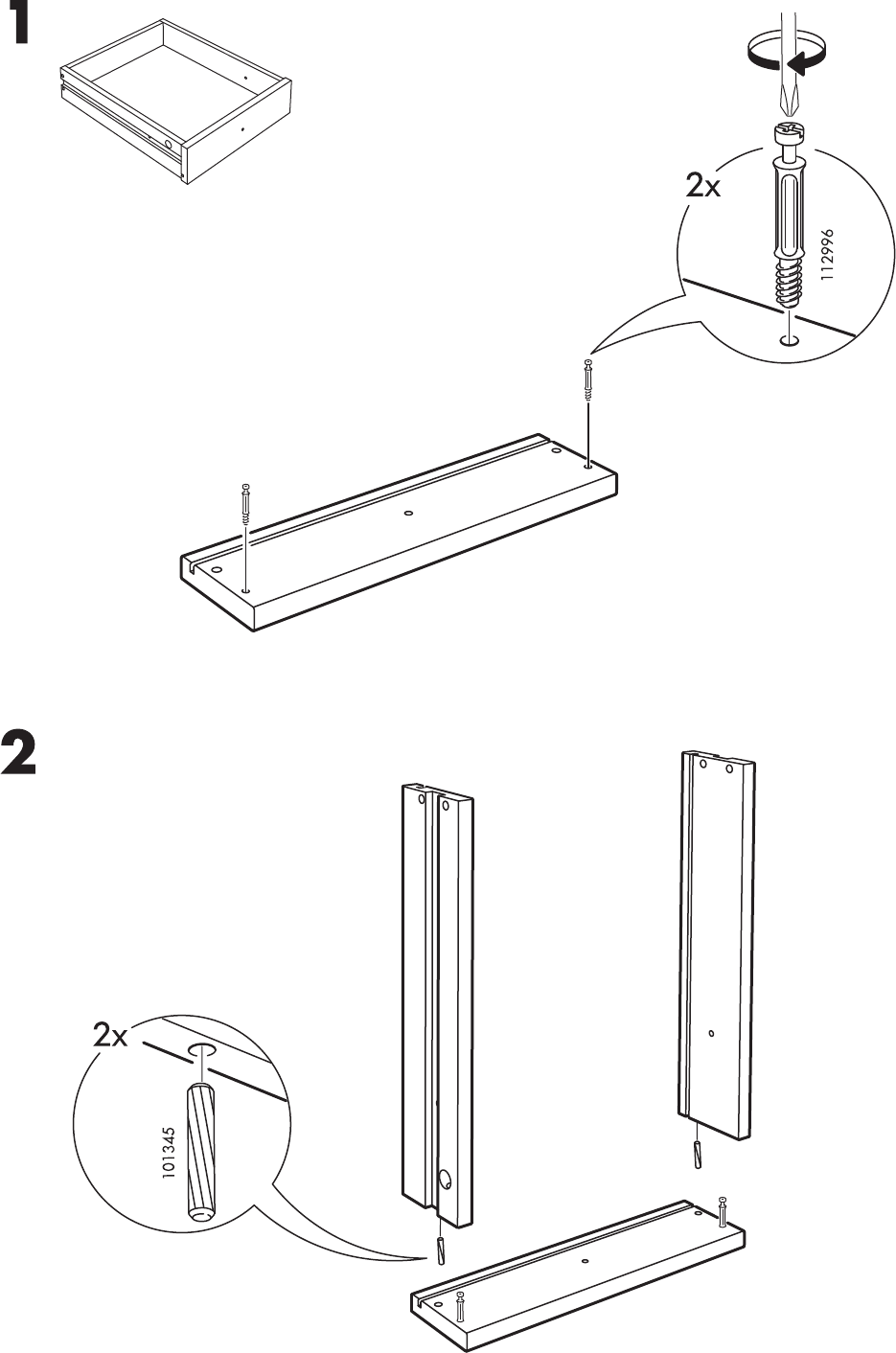 1

2x

112996

2

2x

101345