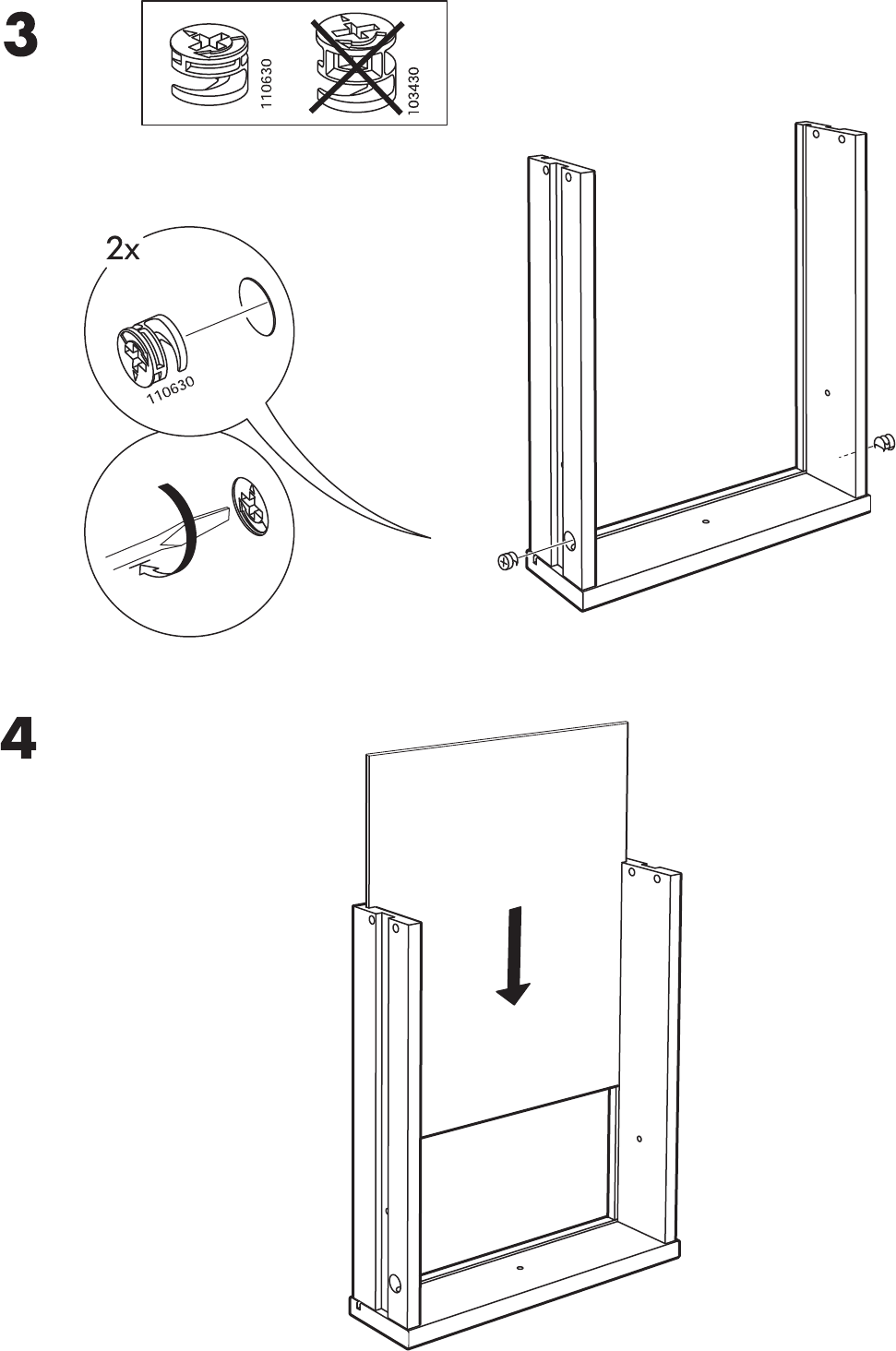 3

110630

103430

2x

110630

4