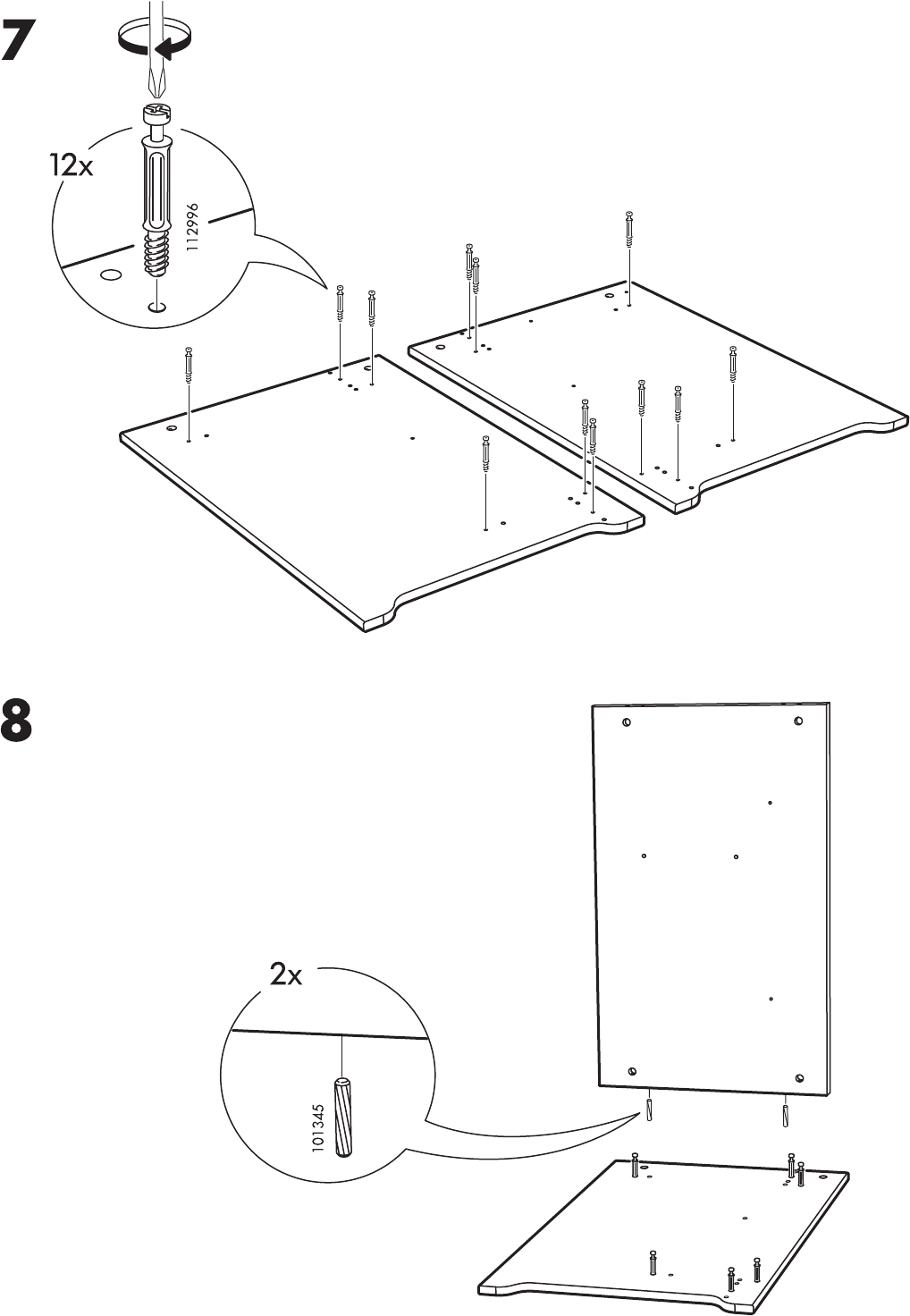 7

12x

112996

8

2x

101345