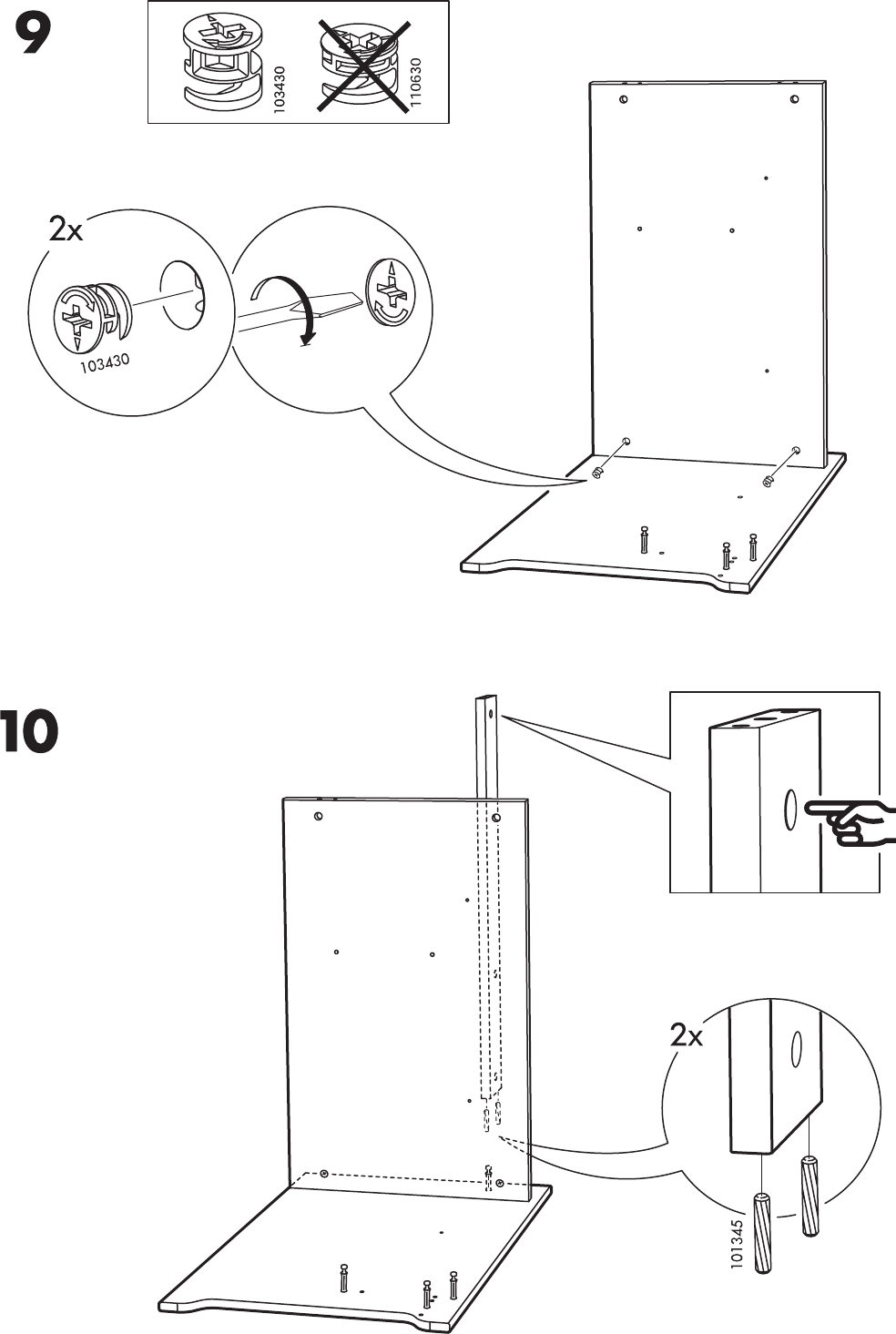 9

103430

110630

2x

103430

10

2x

101345