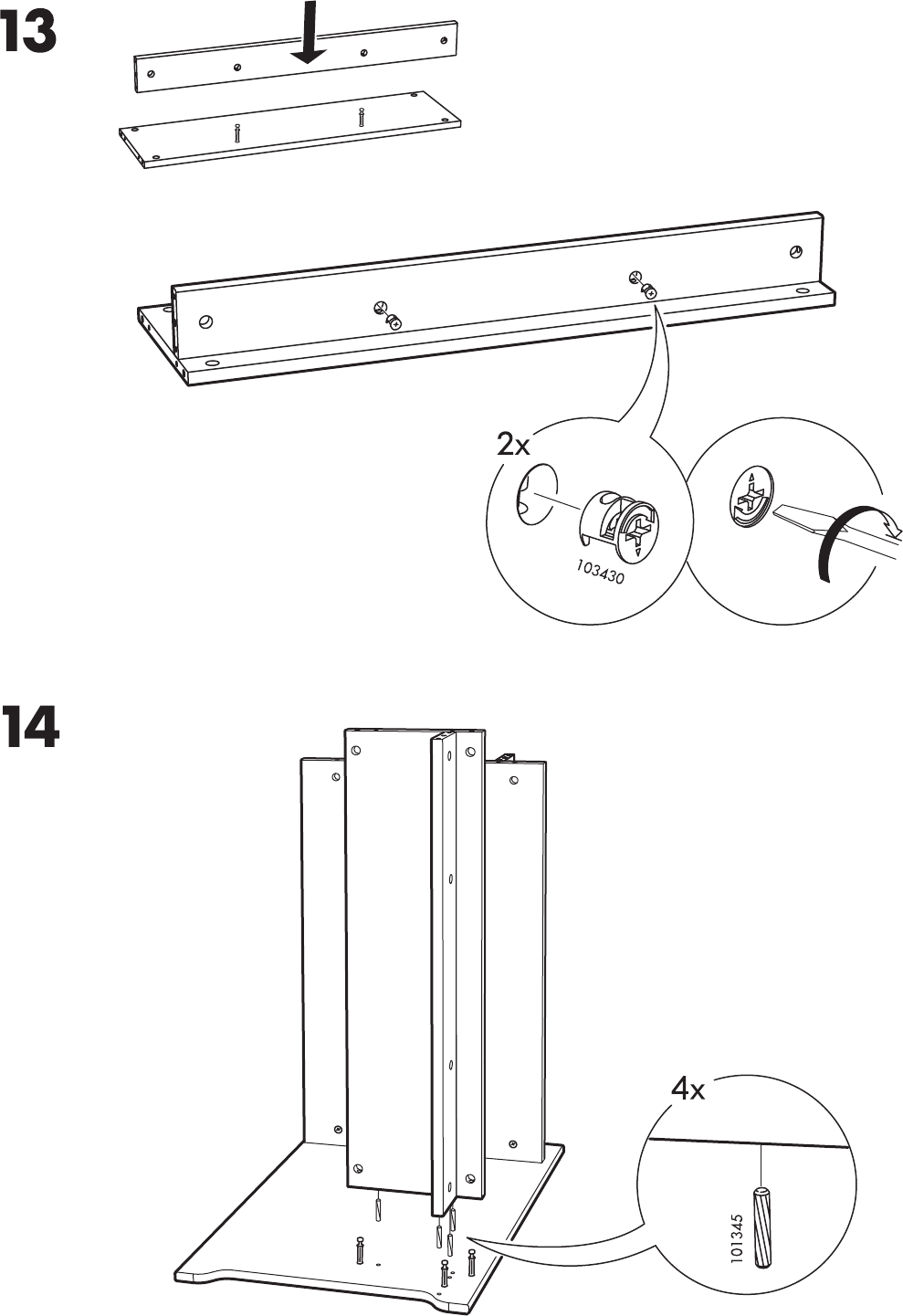 13

2x

103430

14

4x

101345