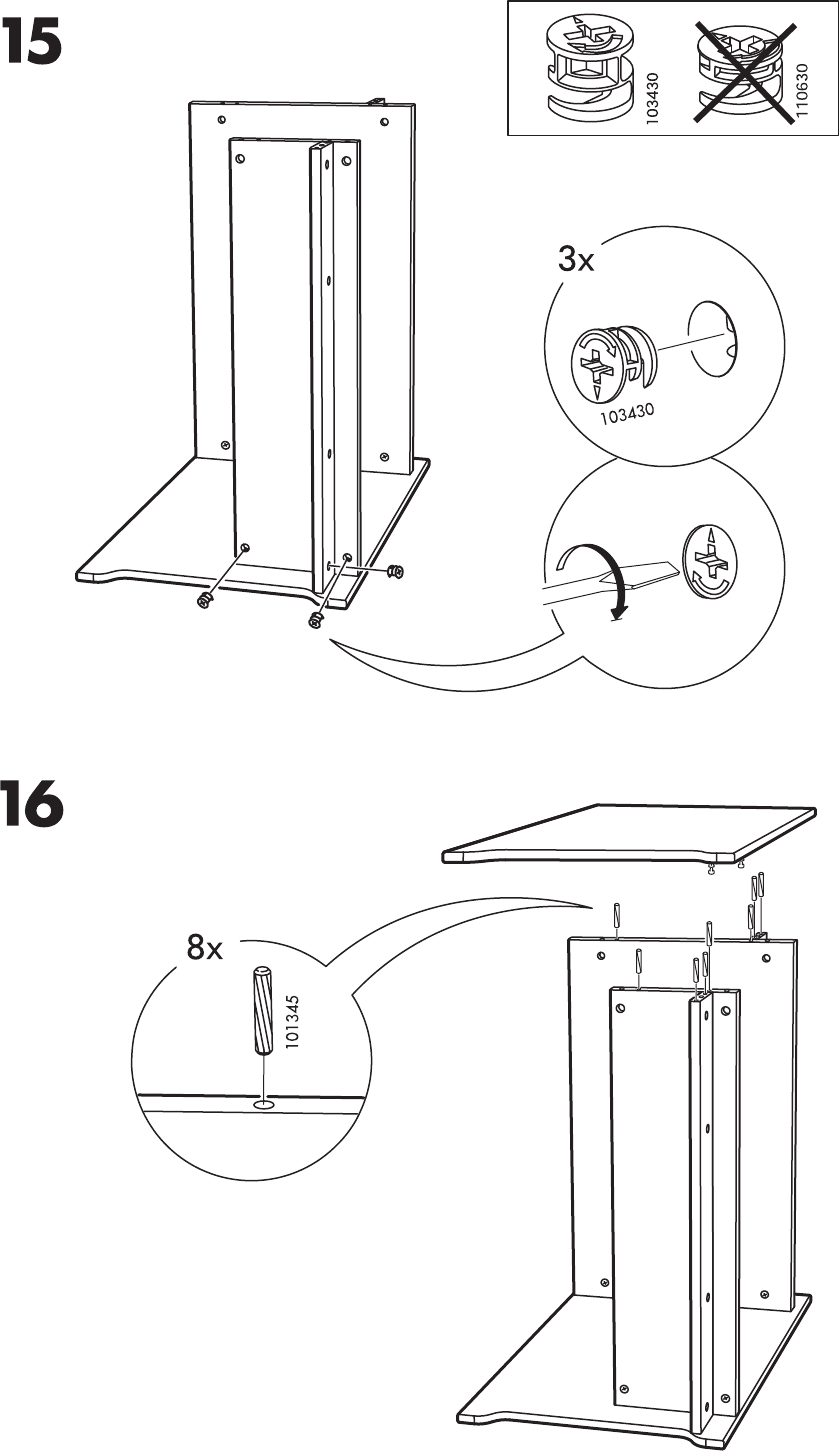 15

103430

110630

3x

103430

16

8x

101345