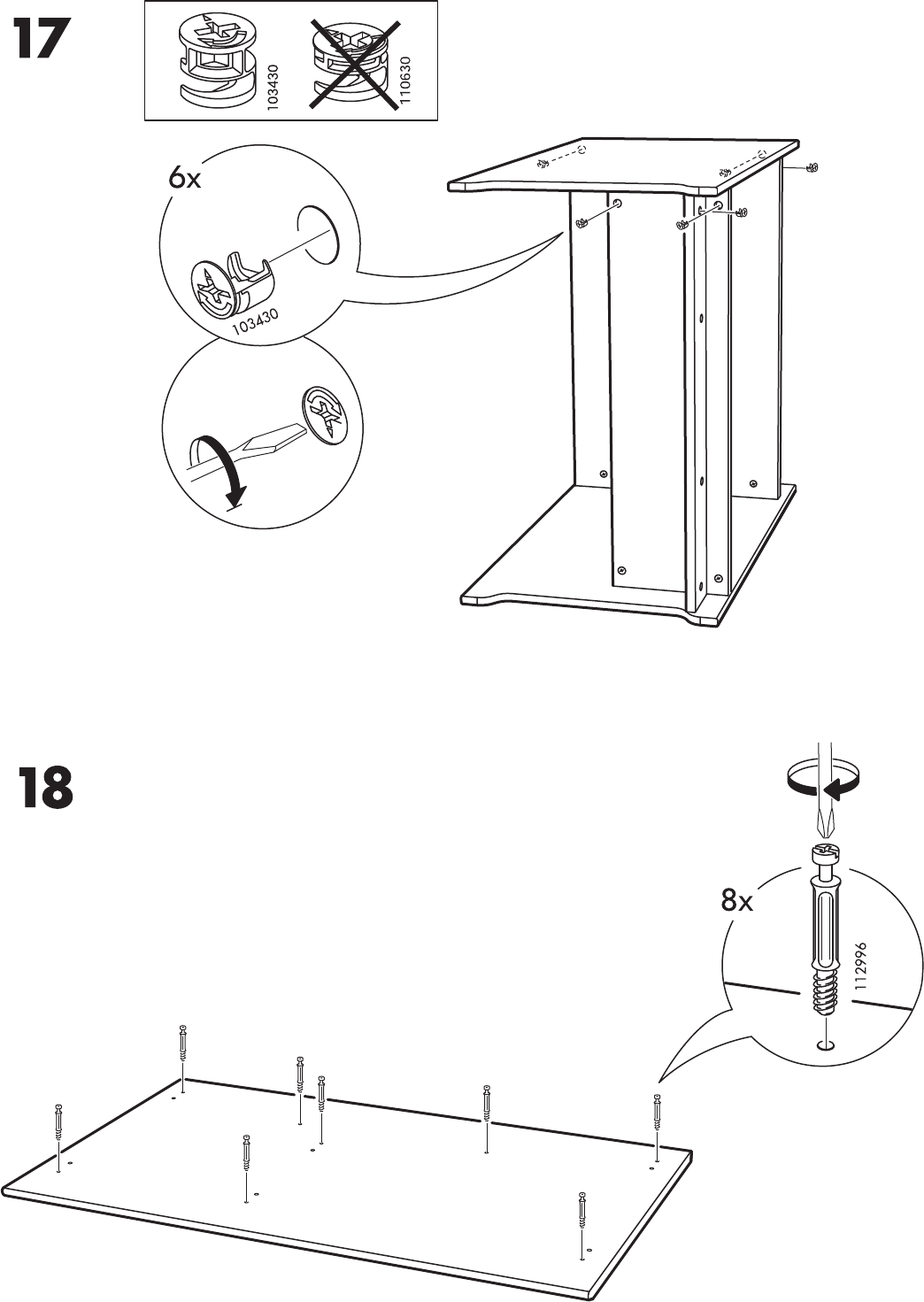 17

103430

110630

6x

103430

18

8x

112996