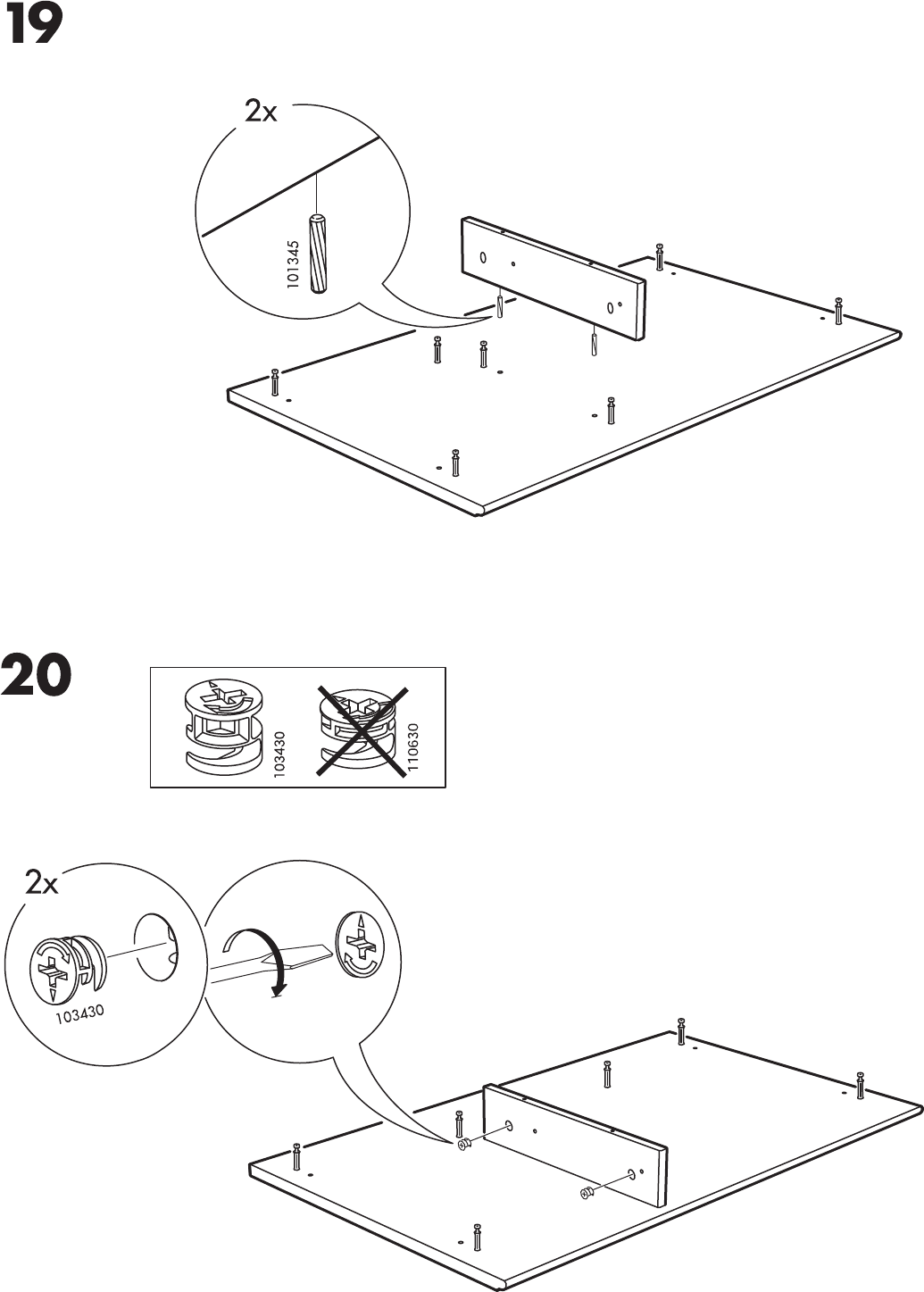 19

2x

101345

20

103430

110630

2x

103430