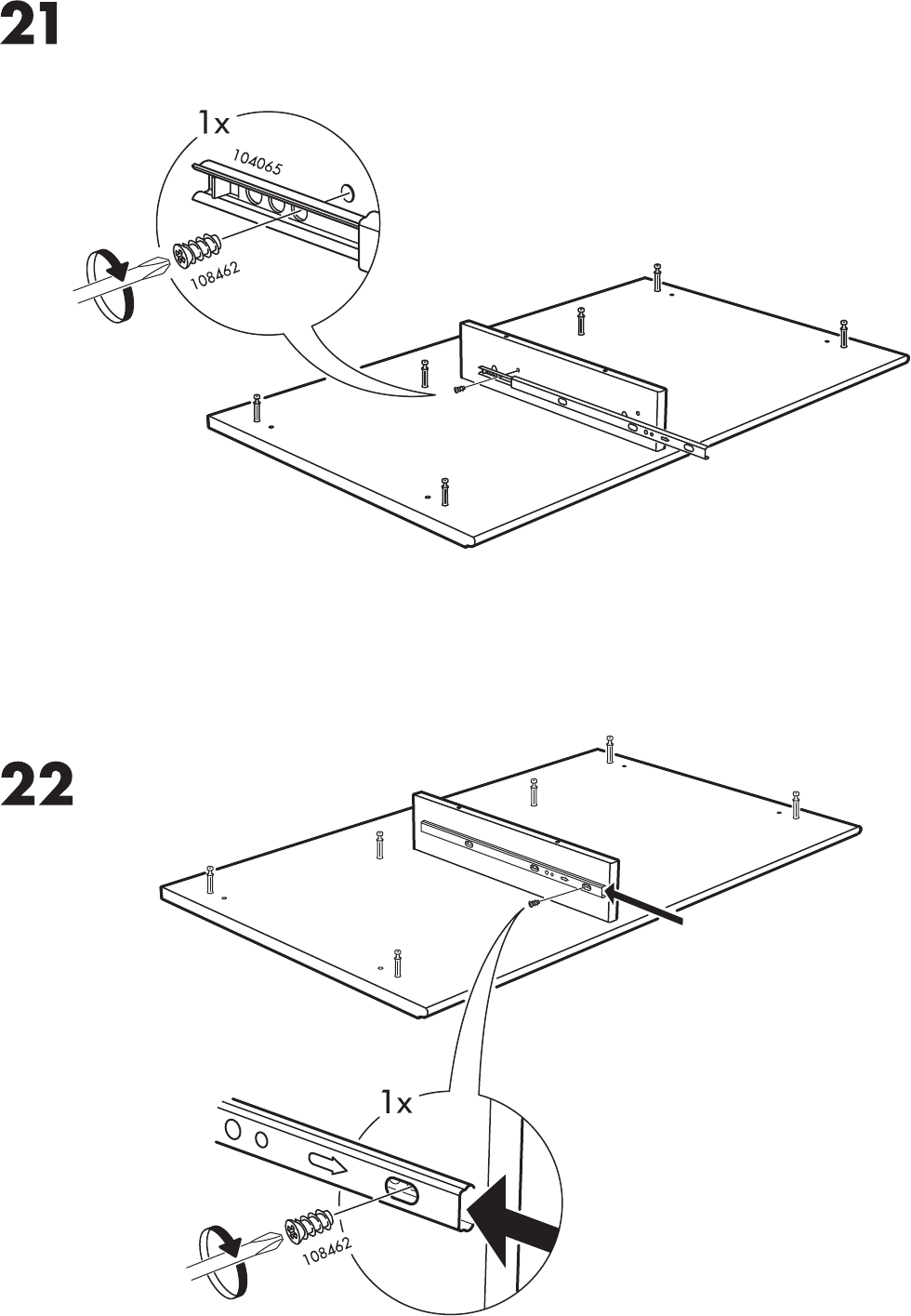 21

1x

104065

108462

22

1x

108462