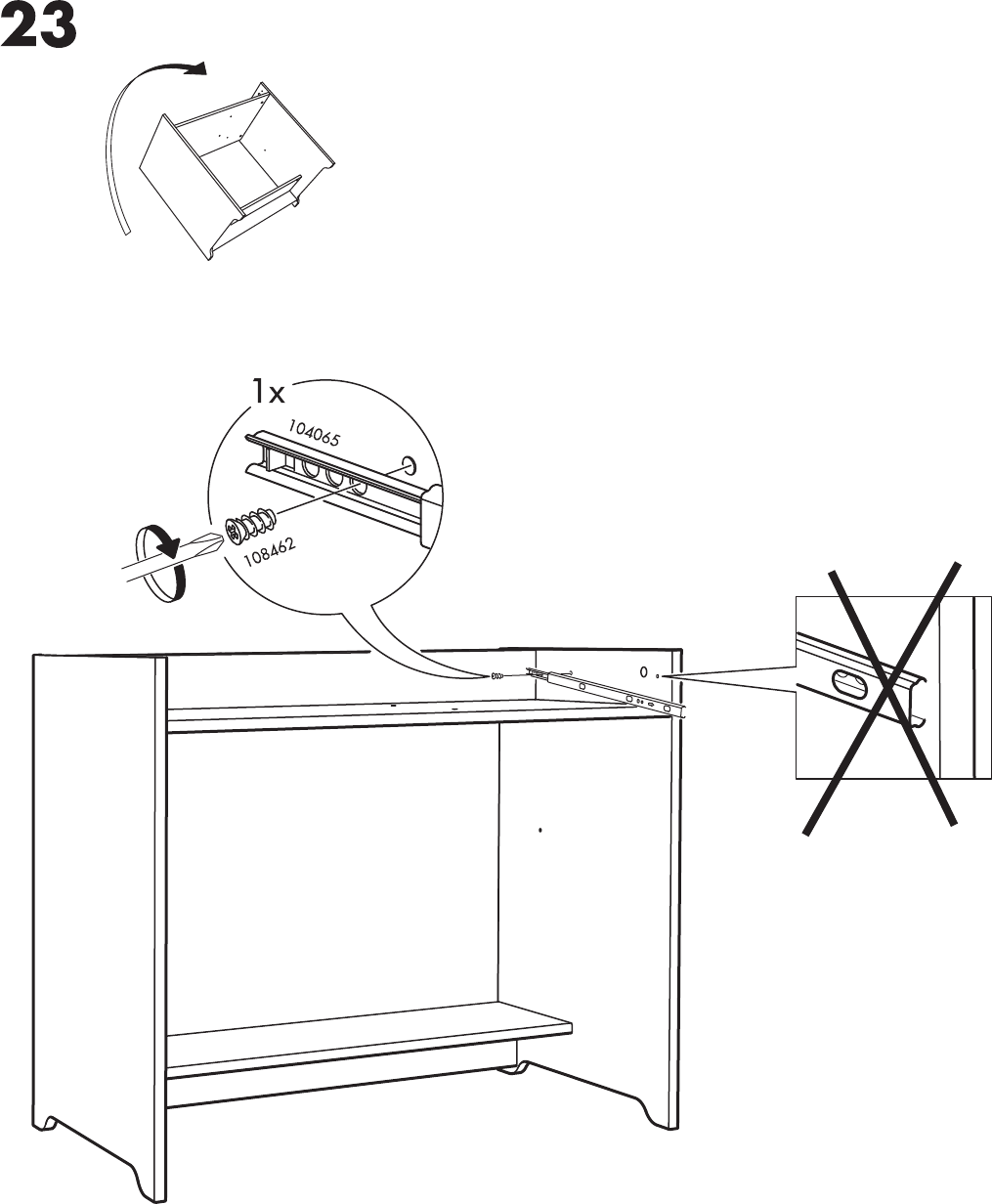 23

1x

104065

108462